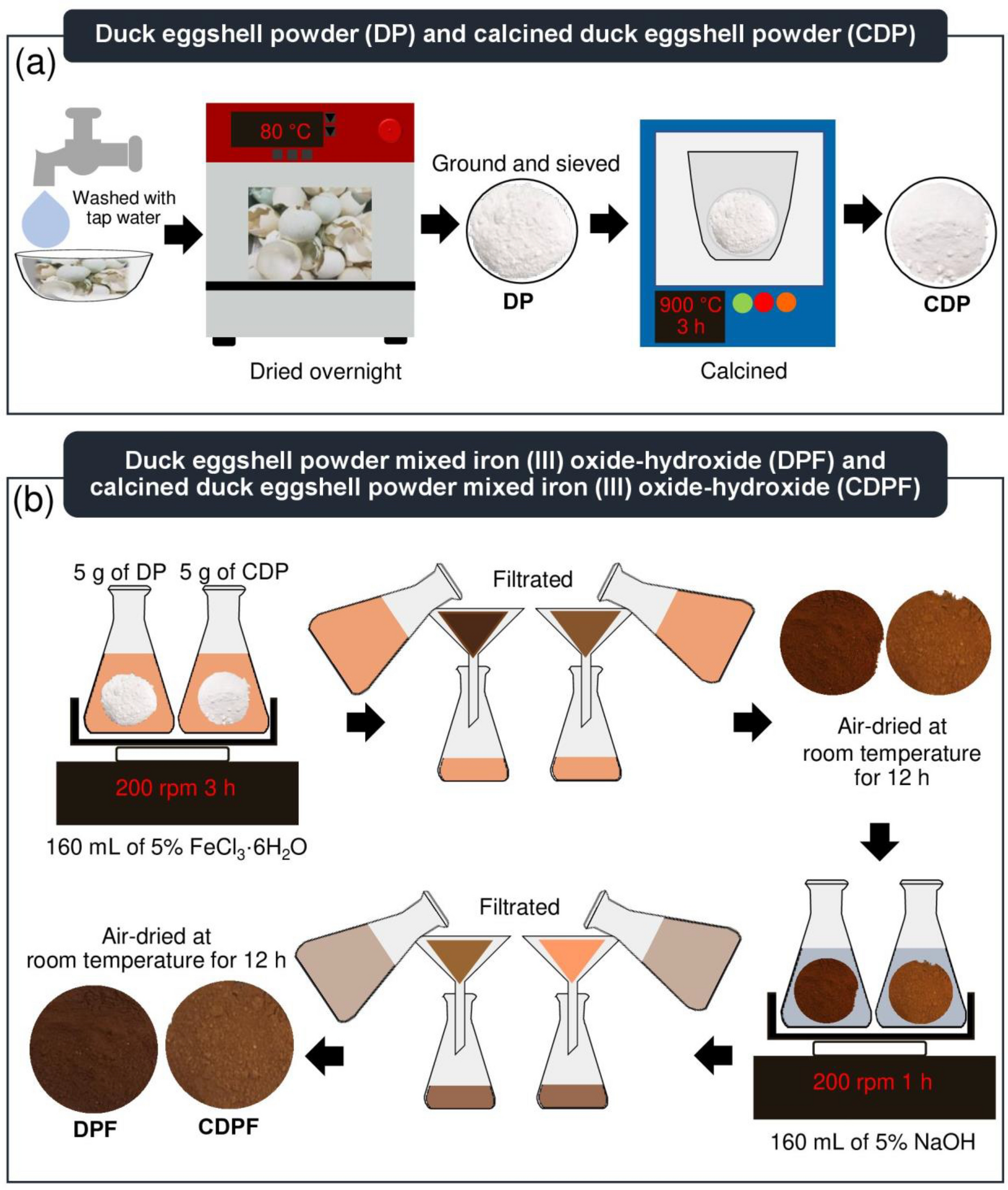 Duck eggshell powder (DP) and calcined duck eggshell powder (CDP)

(a)

Washed with tap water

80 °C

Dried overnight

Ground and sieved

DP

900 °C 3 h

Calcined

CDP

Duck eggshell powder mixed iron (III) oxide-hydroxide (DPF) and calcined duck eggshell powder mixed iron (III) oxide-hydroxide (CDPF)

(b)

5 g of DP 5 g of CDP

200 rpm 3 h

160 mL of 5% $FeCl_3 \cdot 6H_2O$

Filtrated

Air-dried at room temperature for 12 h

200 rpm 1 h

160 mL of 5% NaOH

Filtrated

Air-dried at room temperature for 12 h

DPF

CDPF