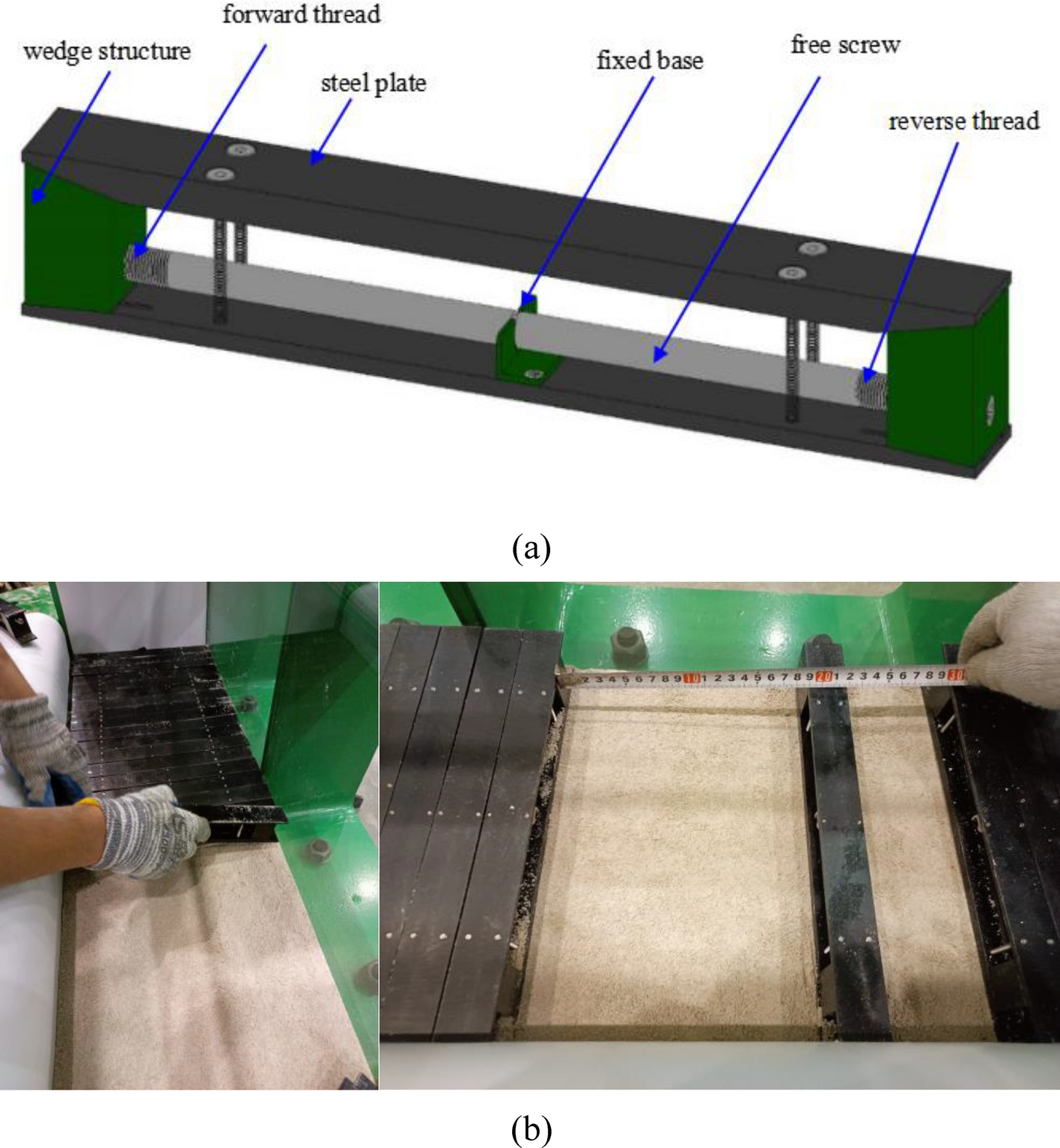 forward thread
wedge structure
steel plate
fixed base
free screw
reverse thread

(a)

2 3 4 5 6 7 8 9 10 1 2 3 4 5 6 7 8 9 20 1 2 3 4 5 6 7 8 9 30

(b)