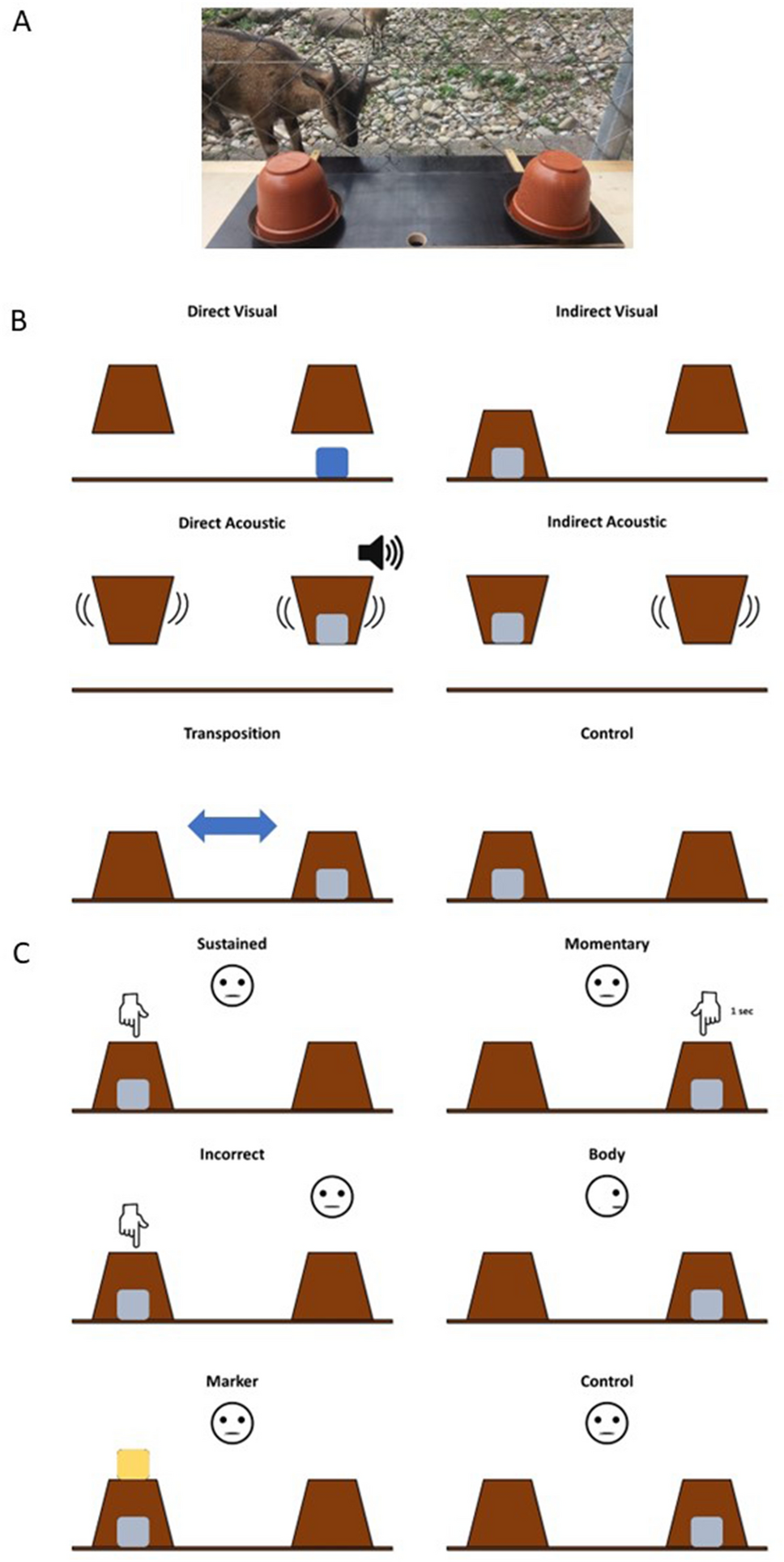 A

B

Direct Visual

Indirect Visual

Direct Acoustic

Indirect Acoustic

Transposition

Control

C

Sustained

Momentary

1 sec

Incorrect

Body

Marker

Control