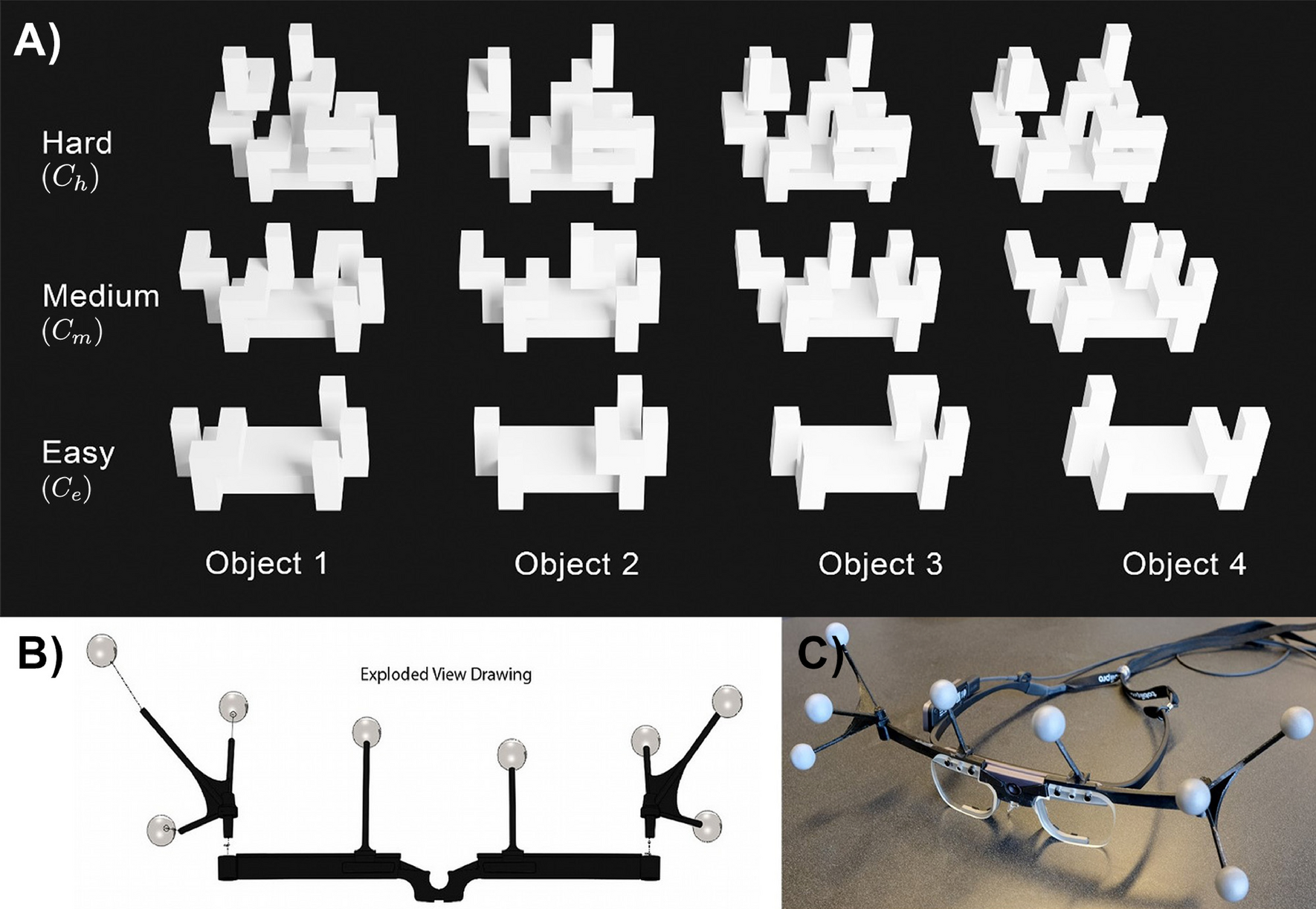 A)

Hard
$(C_h)$

Medium
$(C_m)$

Easy
$(C_e)$

Object 1

Object 2

Object 3

Object 4

B)

Exploded View Drawing

C)