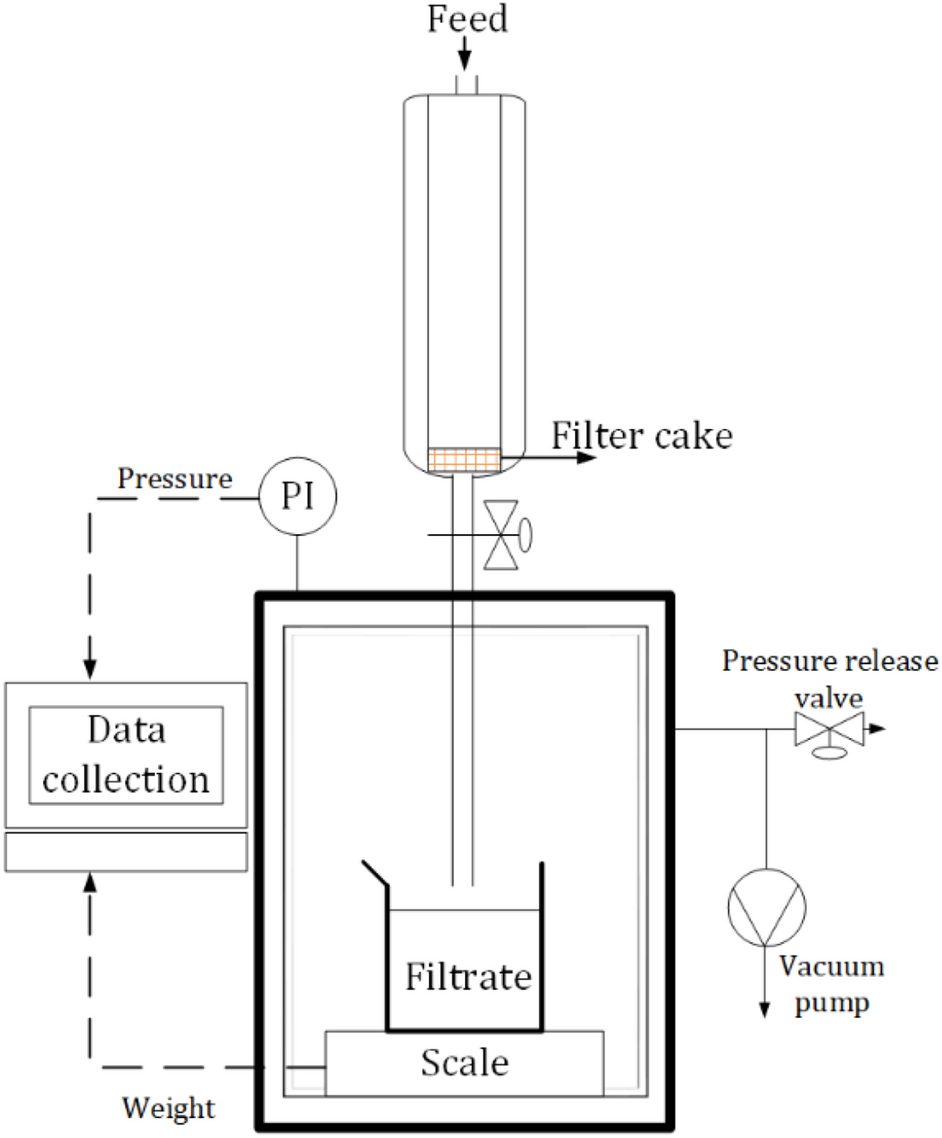 Feed

Filter cake

Pressure

PI

Pressure release valve

Data collection

Filtrate

Vacuum pump

Scale

Weight