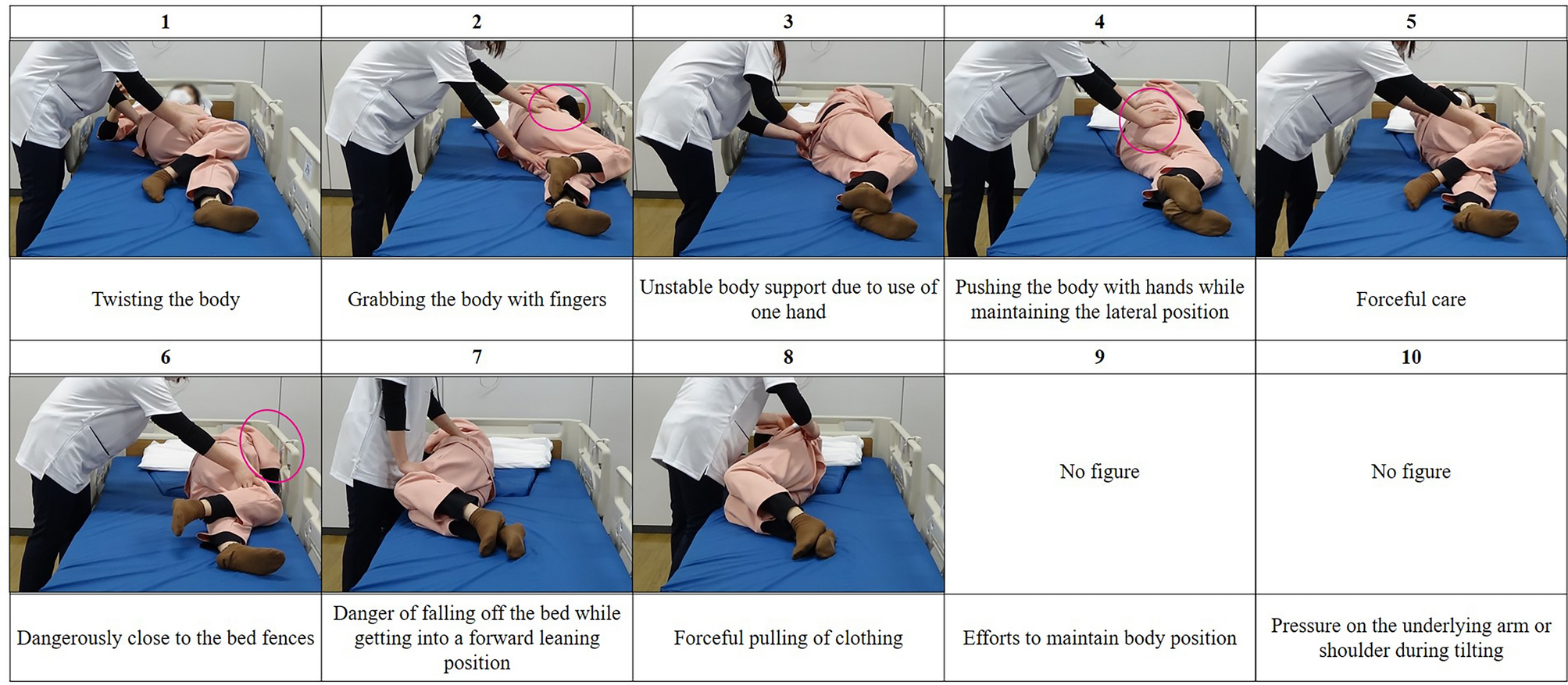 | 1 | 2 | 3 | 4 | 5 |
|---|---|---|---|---|
| | | | | |
| Twisting the body | Grabbing the body with fingers | Unstable body support due to use of one hand | Pushing the body with hands while maintaining the lateral position | Forceful care |
| 6 | 7 | 8 | 9 | 10 |
| | | | No figure | No figure |
| Dangerously close to the bed fences | Danger of falling off the bed while getting into a forward leaning position | Forceful pulling of clothing | Efforts to maintain body position | Pressure on the underlying arm or shoulder during tilting |