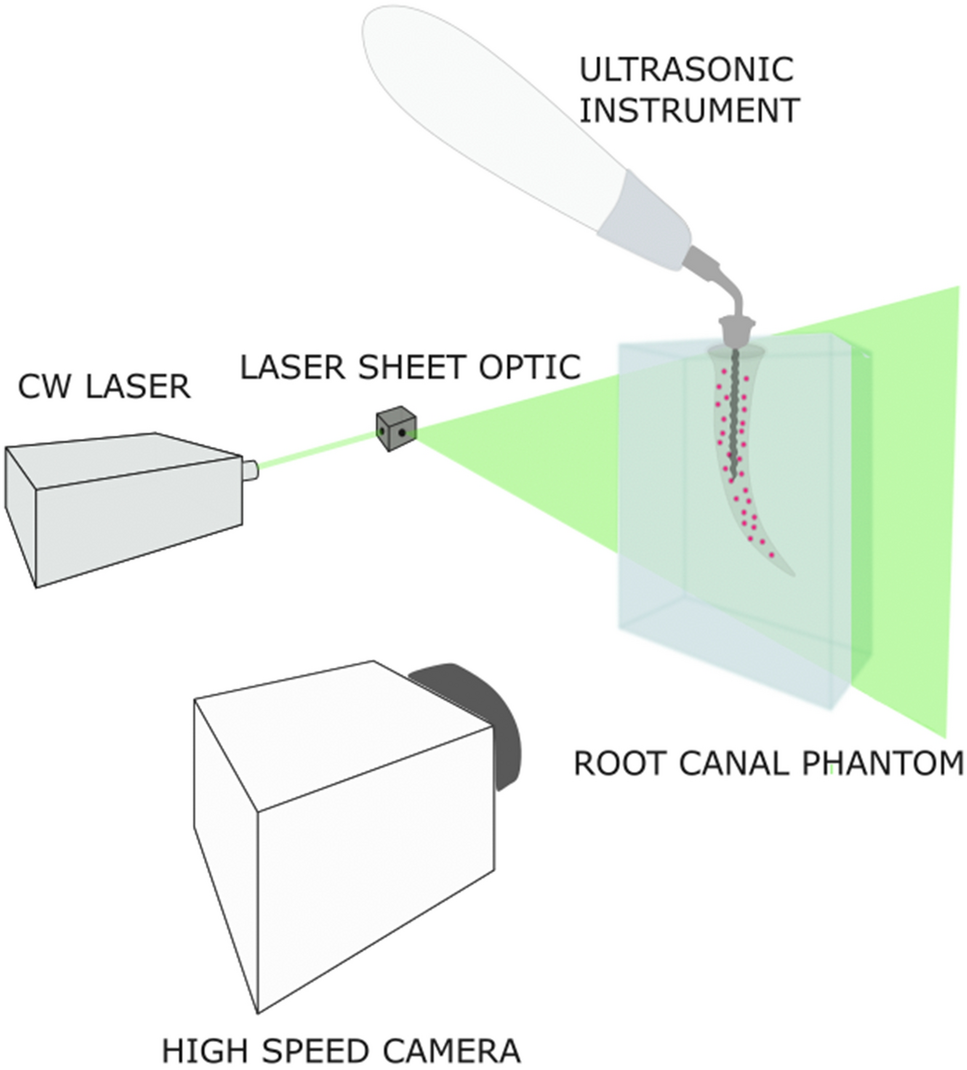 ULTRASONIC INSTRUMENT

CW LASER

LASER SHEET OPTIC

ROOT CANAL PHANTOM

HIGH SPEED CAMERA