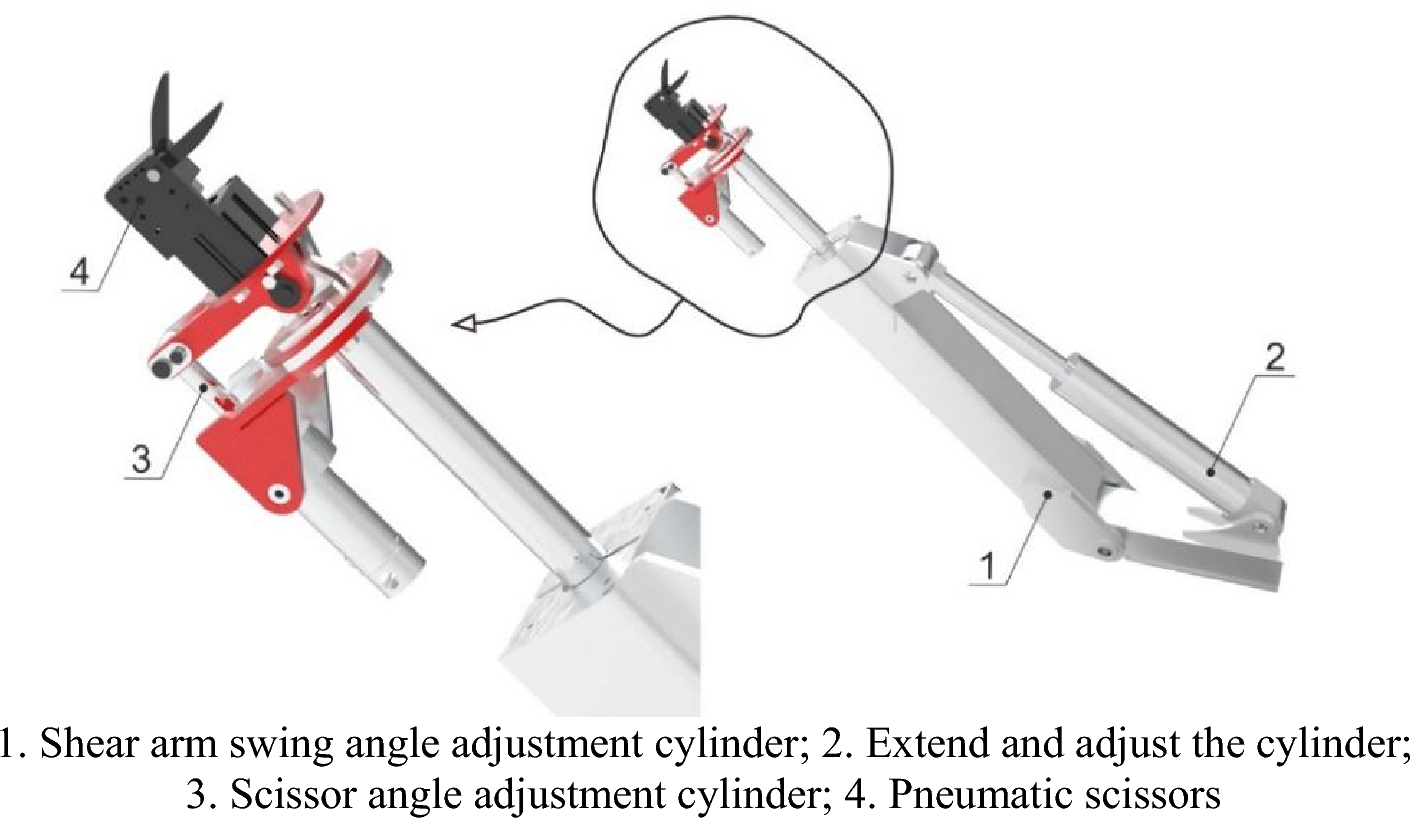 4

3

2

1

1. Shear arm swing angle adjustment cylinder; 2. Extend and adjust the cylinder; 3. Scissor angle adjustment cylinder; 4. Pneumatic scissors