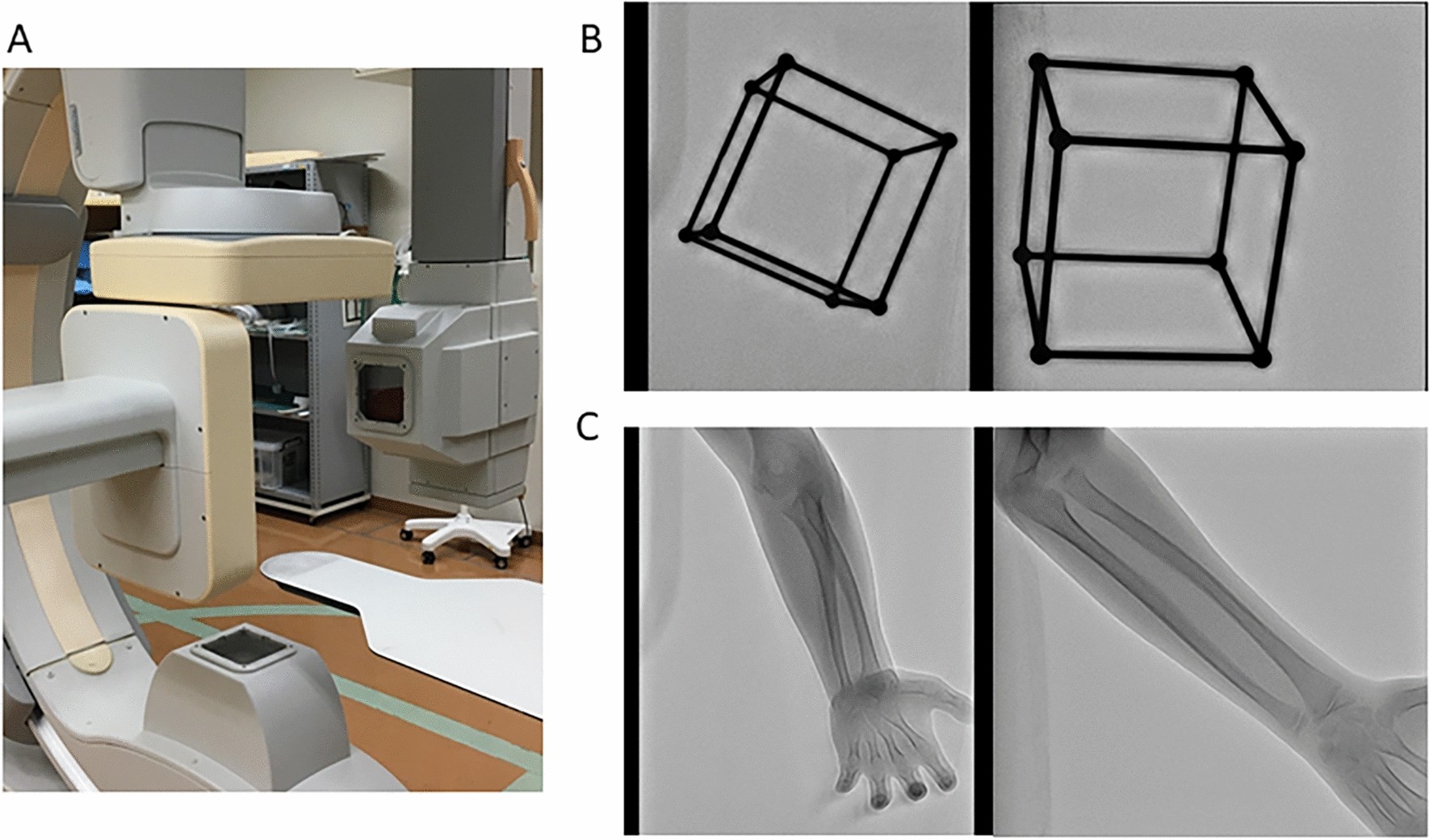 A

B

C