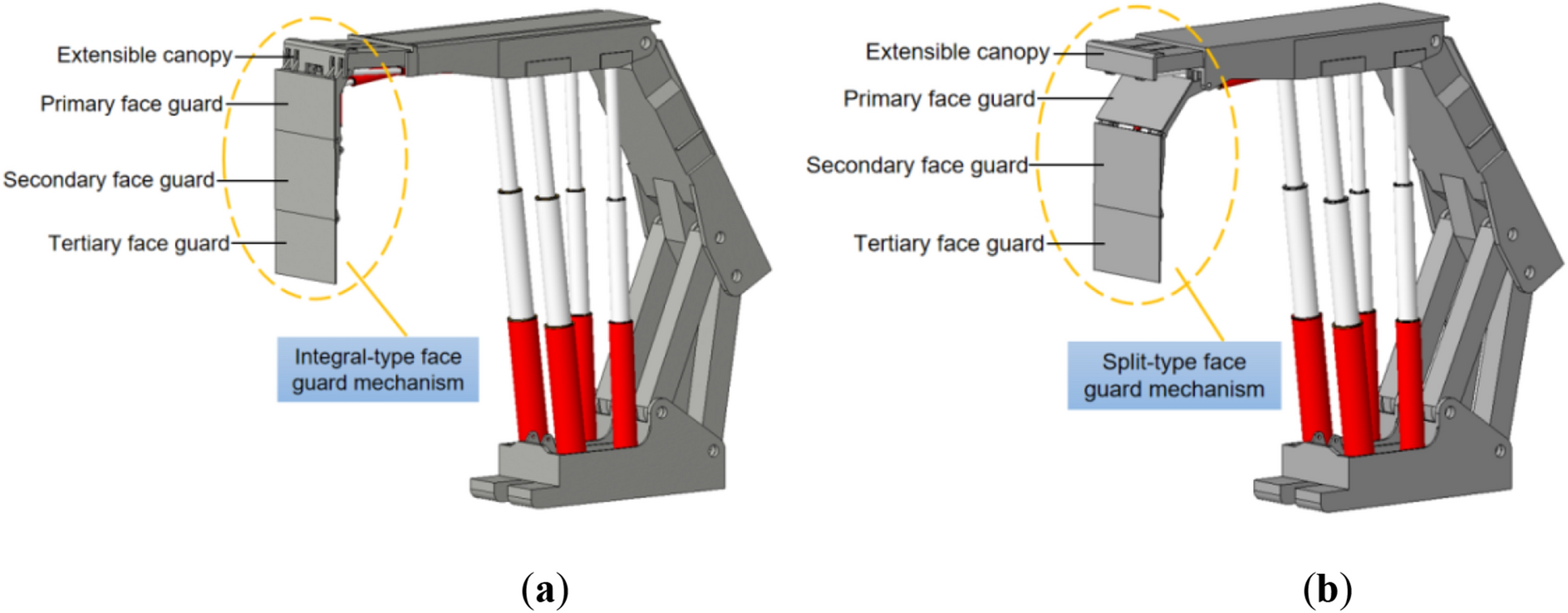 Extensible canopy
Primary face guard
Secondary face guard
Tertiary face guard
Integral-type face guard mechanism

(a)

Extensible canopy
Primary face guard
Secondary face guard
Tertiary face guard
Split-type face guard mechanism

(b)