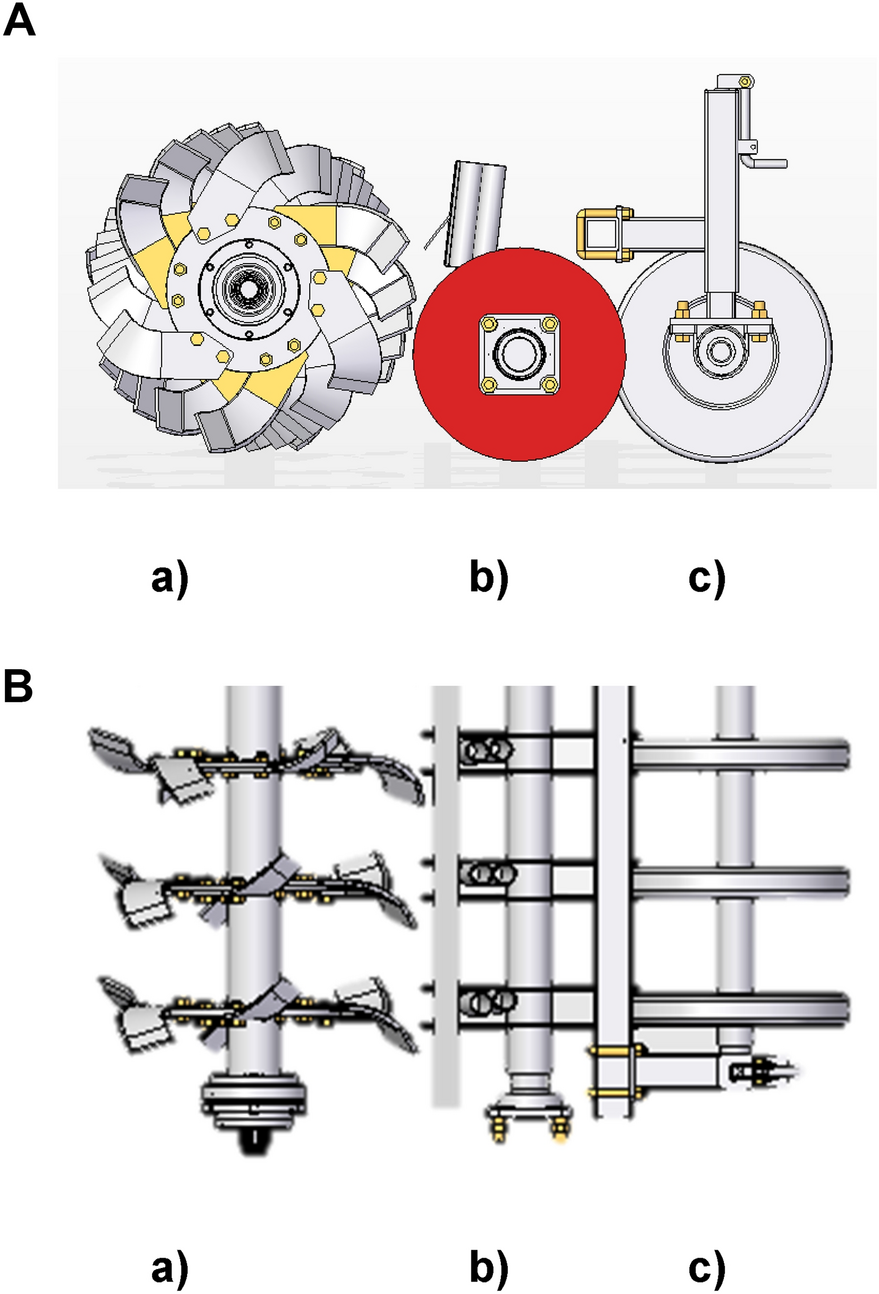 A

a) b) c)

B

a) b) c)