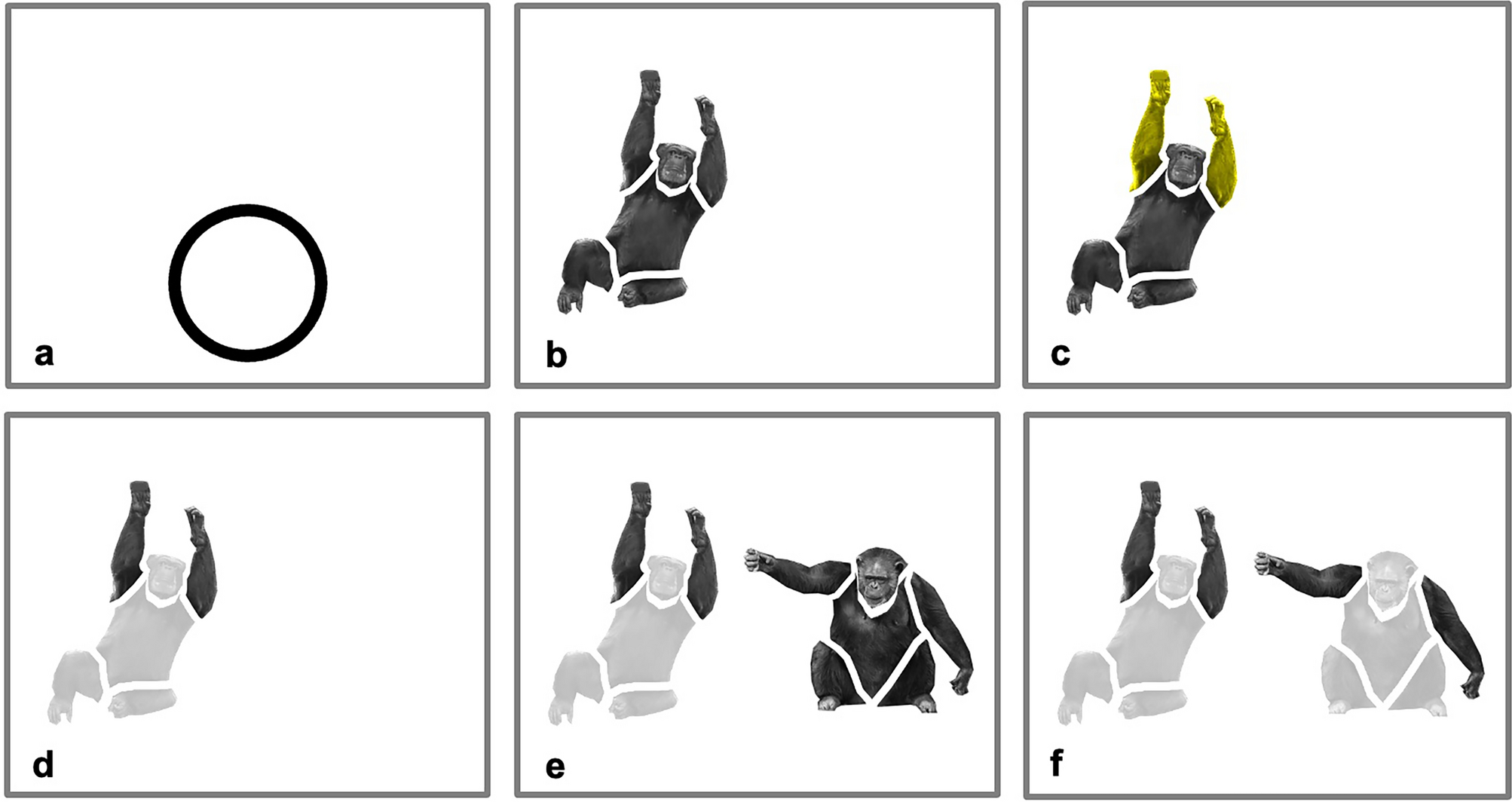 a

b

c

d

e

f