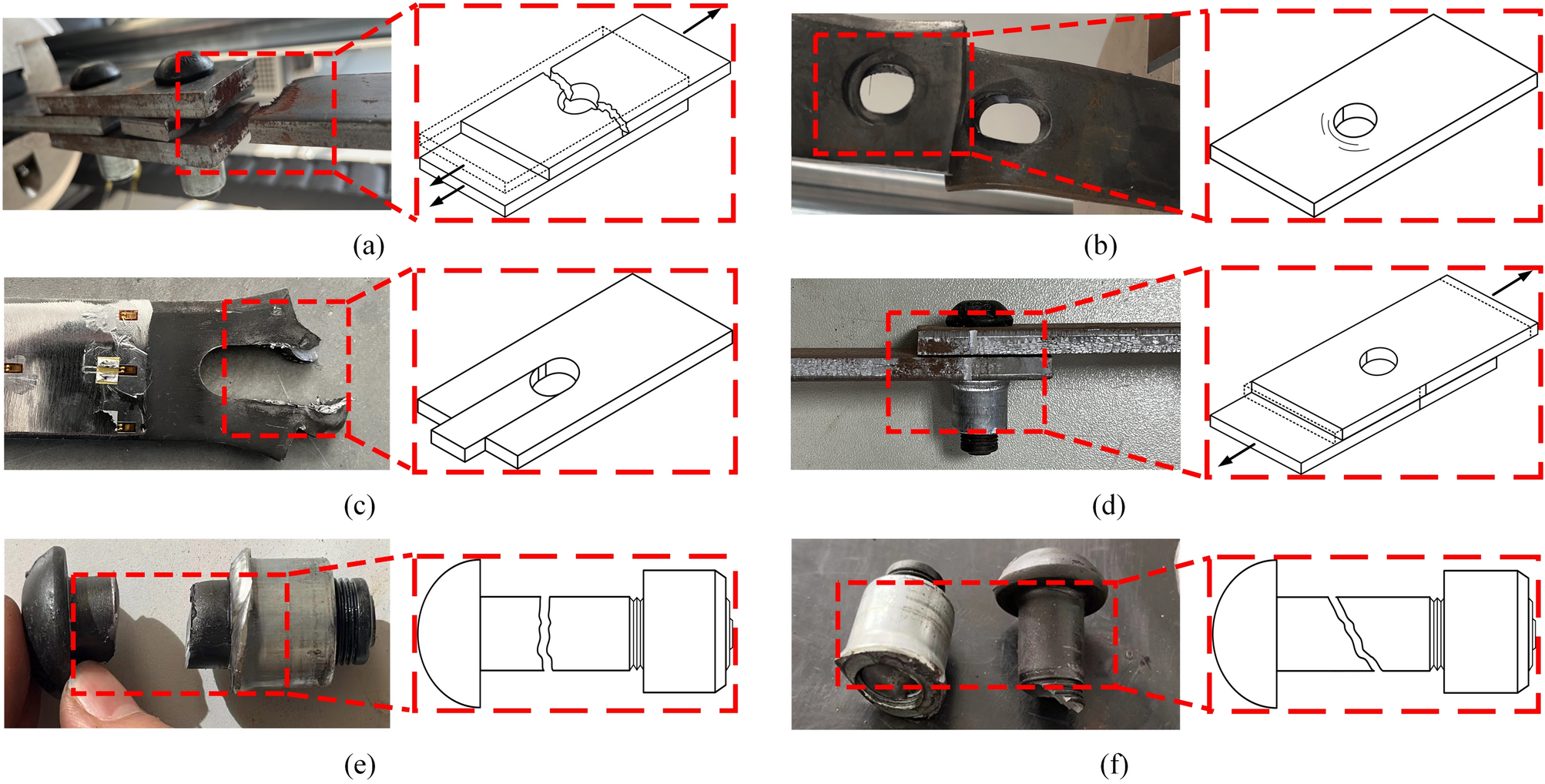 (a)

(b)

(c)

(d)

(e)

(f)