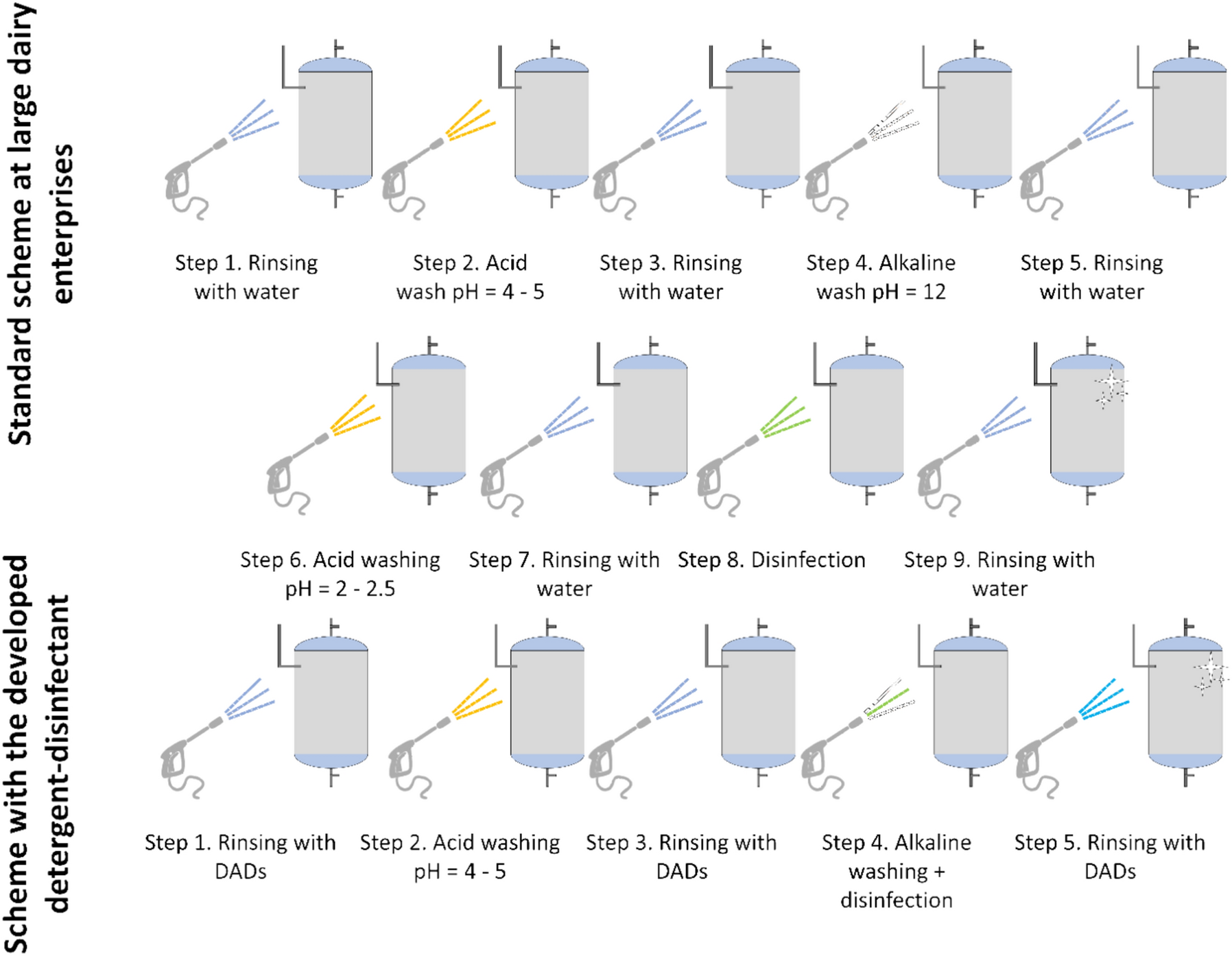 Standard scheme at large dairy enterprises

Step 1. Rinsing with water

Step 2. Acid wash pH = 4 - 5

Step 3. Rinsing with water

Step 4. Alkaline wash pH = 12

Step 5. Rinsing with water

Step 6. Acid washing pH = 2 - 2.5

Step 7. Rinsing with water

Step 8. Disinfection

Step 9. Rinsing with water

Scheme with the developed detergent-disinfectant

Step 1. Rinsing with DADs

Step 2. Acid washing pH = 4 - 5

Step 3. Rinsing with DADs

Step 4. Alkaline washing + disinfection

Step 5. Rinsing with DADs