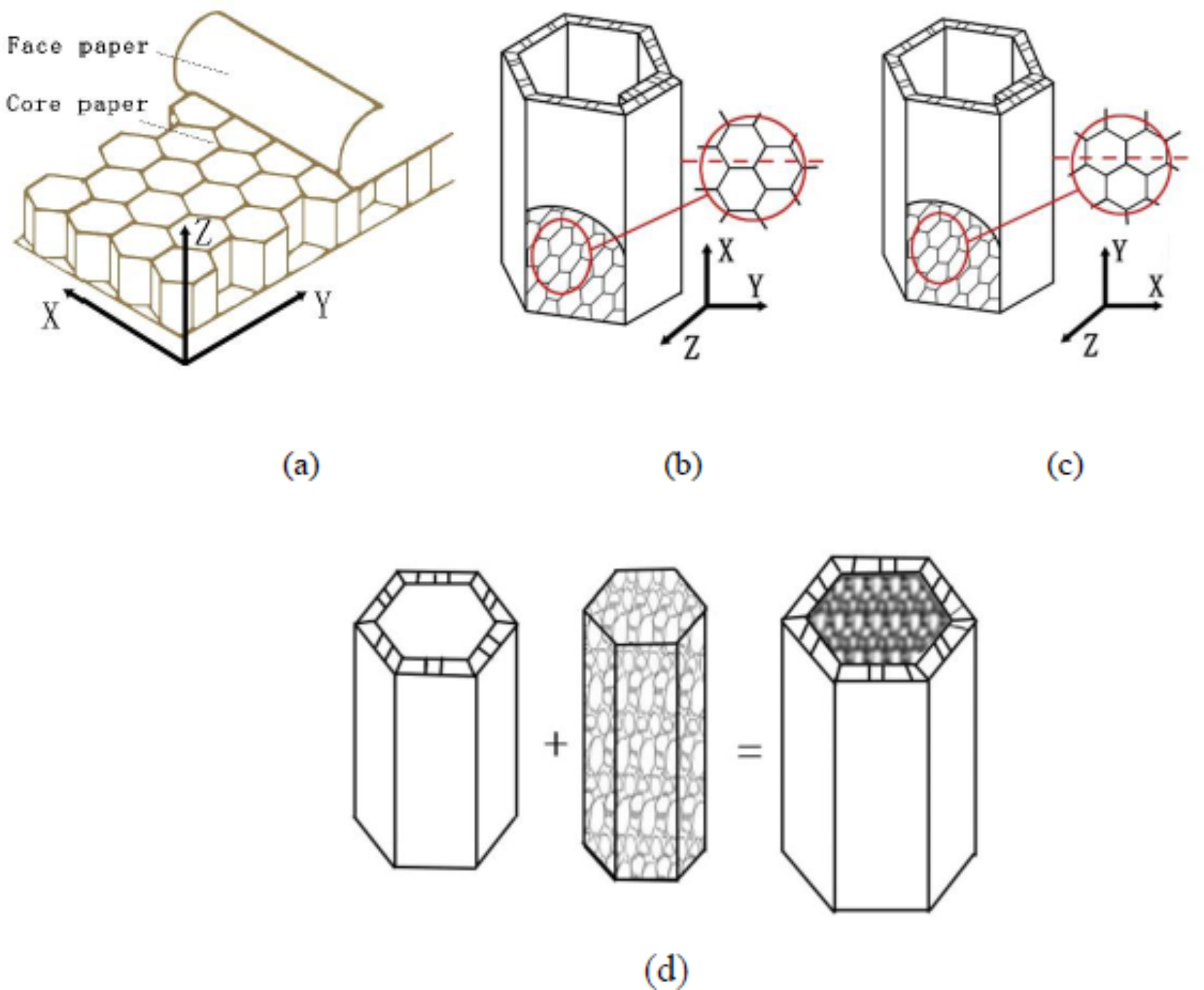 Face paper
Core paper
Z
X
Y

X
Y
Z

Y
X
Z

(a)
(b)
(c)

+
=

(d)