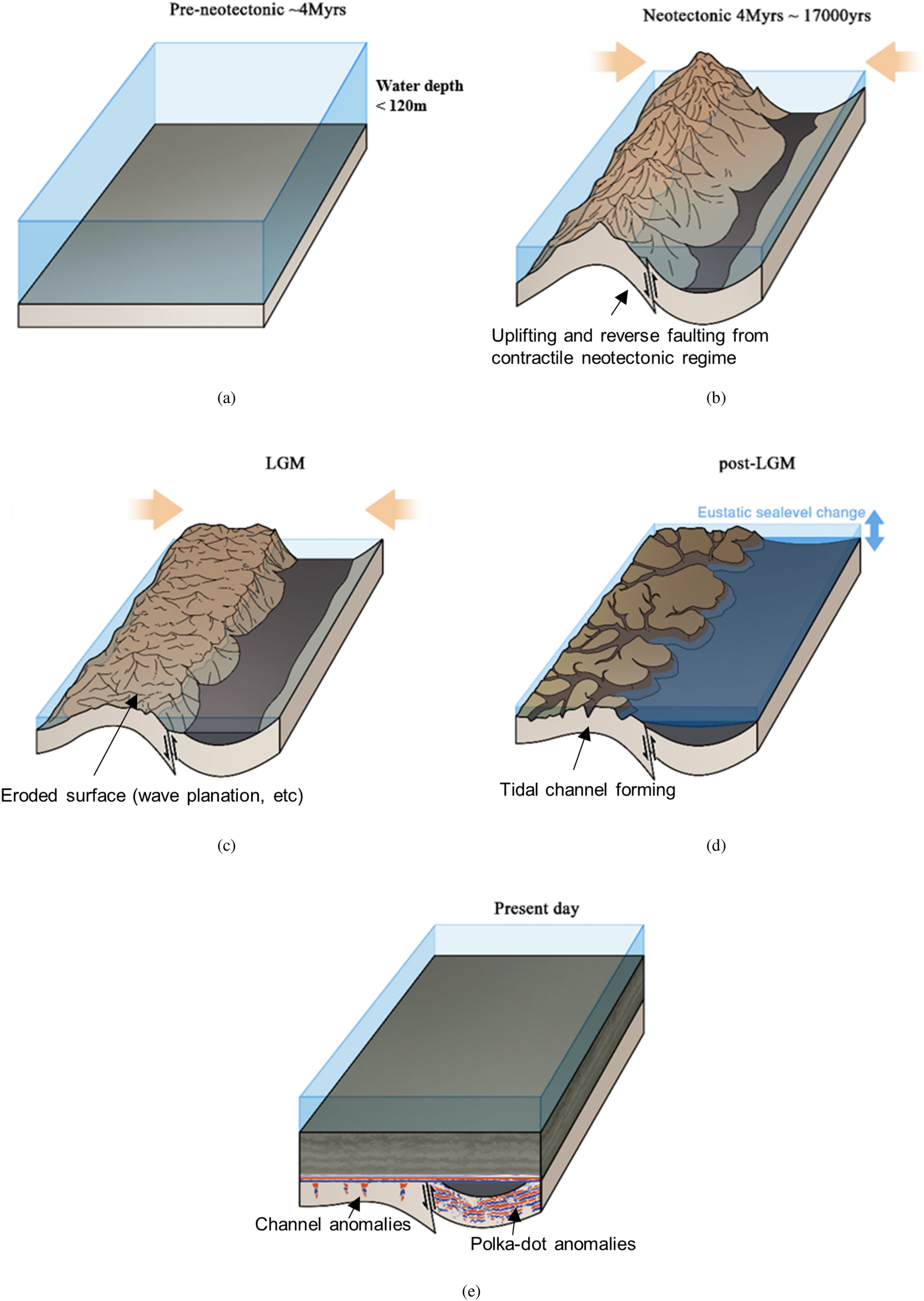 Pre-neotectonic ~4Myrs

Water depth < 120m

(a)

Neotectonic 4Myrs ~ 17000yrs

Uplifting and reverse faulting from contractile neotectonic regime

(b)

LGM

Eroded surface (wave planation, etc)

(c)

post-LGM

Eustatic sealevel change

Tidal channel forming

(d)

Present day

Channel anomalies

Polka-dot anomalies

(e)