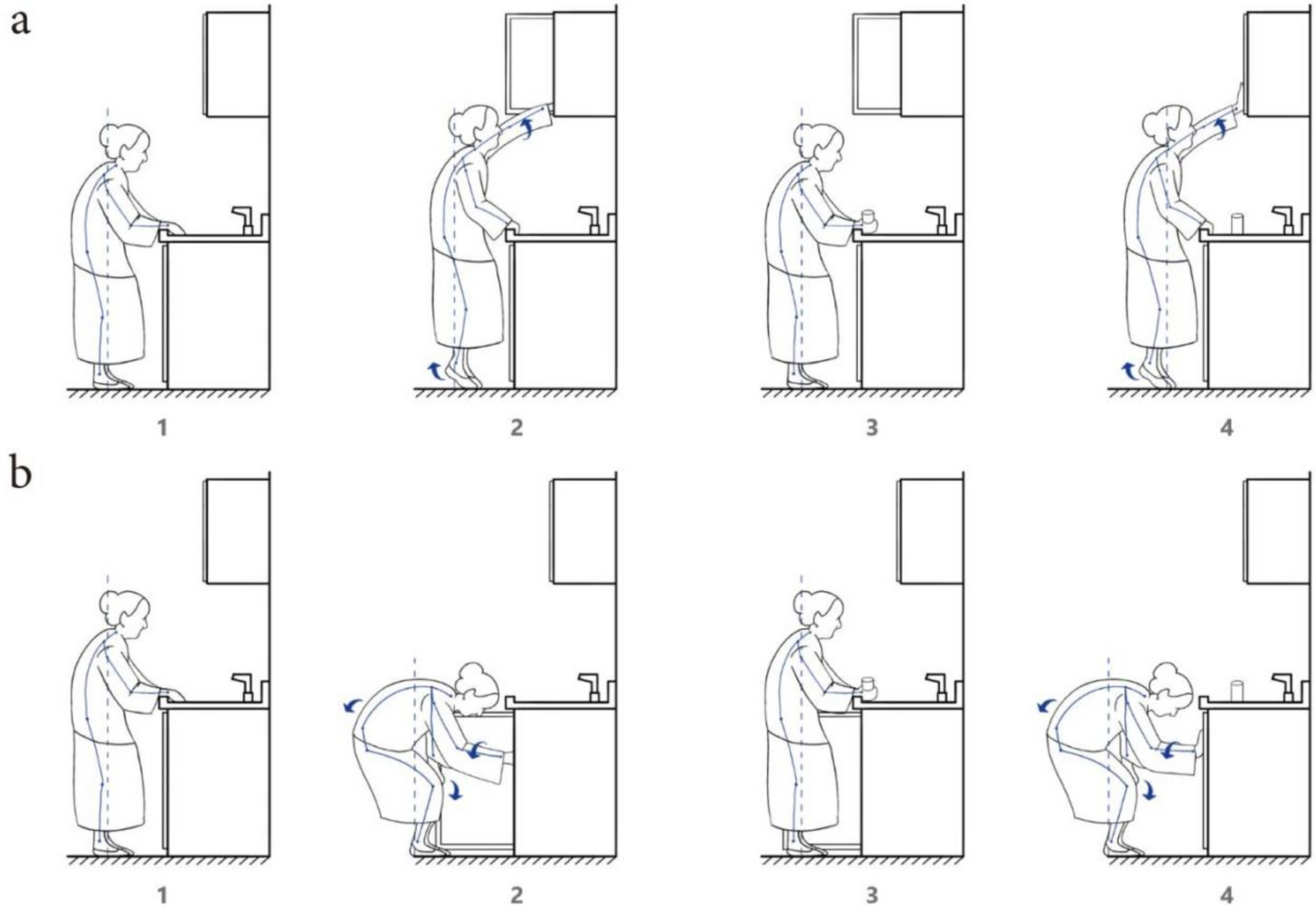 a

1

2

3

4

b

1

2

3

4