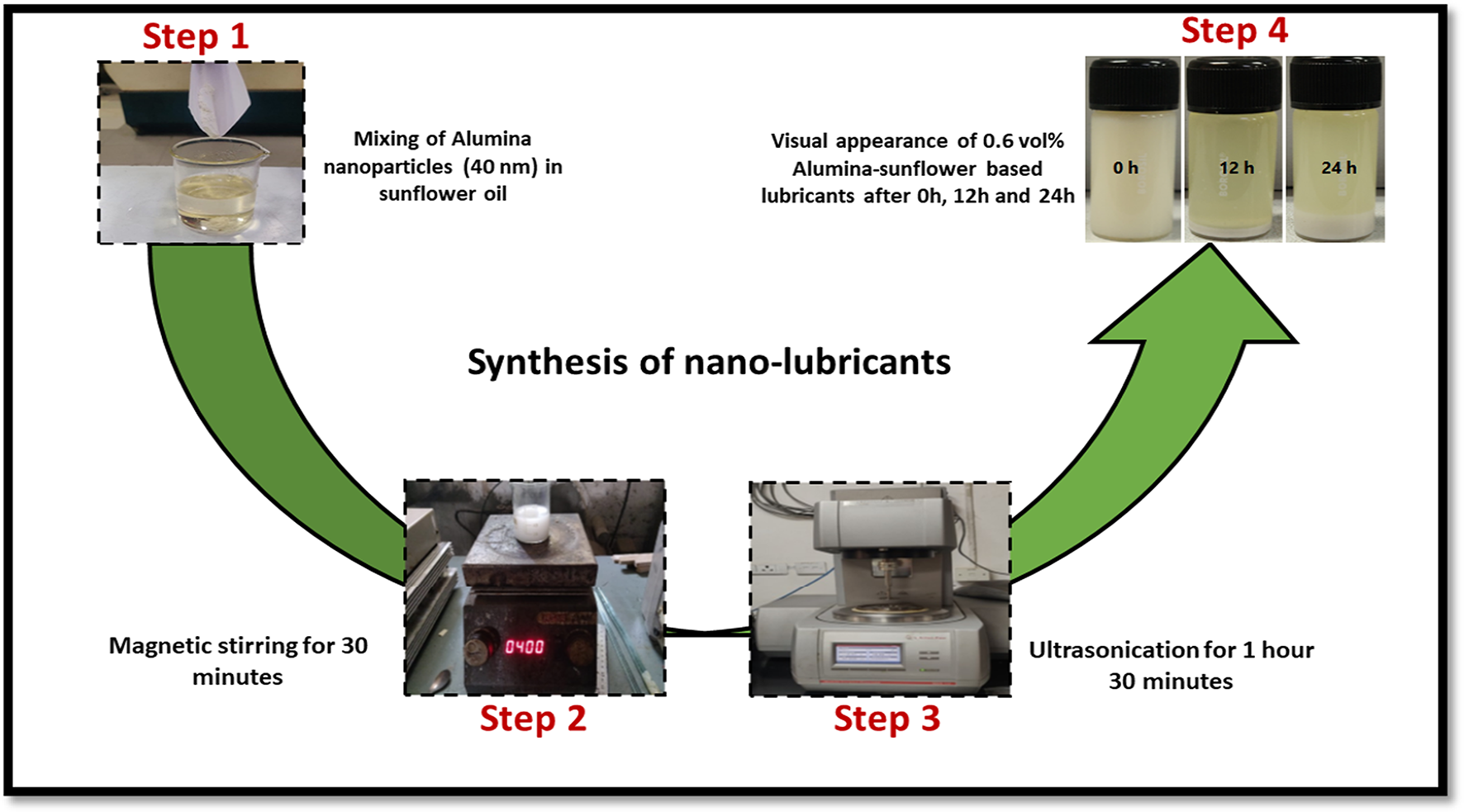 Step 1

Mixing of Alumina nanoparticles (40 nm) in sunflower oil

Step 4

Visual appearance of 0.6 vol% Alumina-sunflower based lubricants after 0h, 12h and 24h

0 h

12 h

24 h

Synthesis of nano-lubricants

Magnetic stirring for 30 minutes

0400

Step 2

Step 3

Ultrasonication for 1 hour 30 minutes