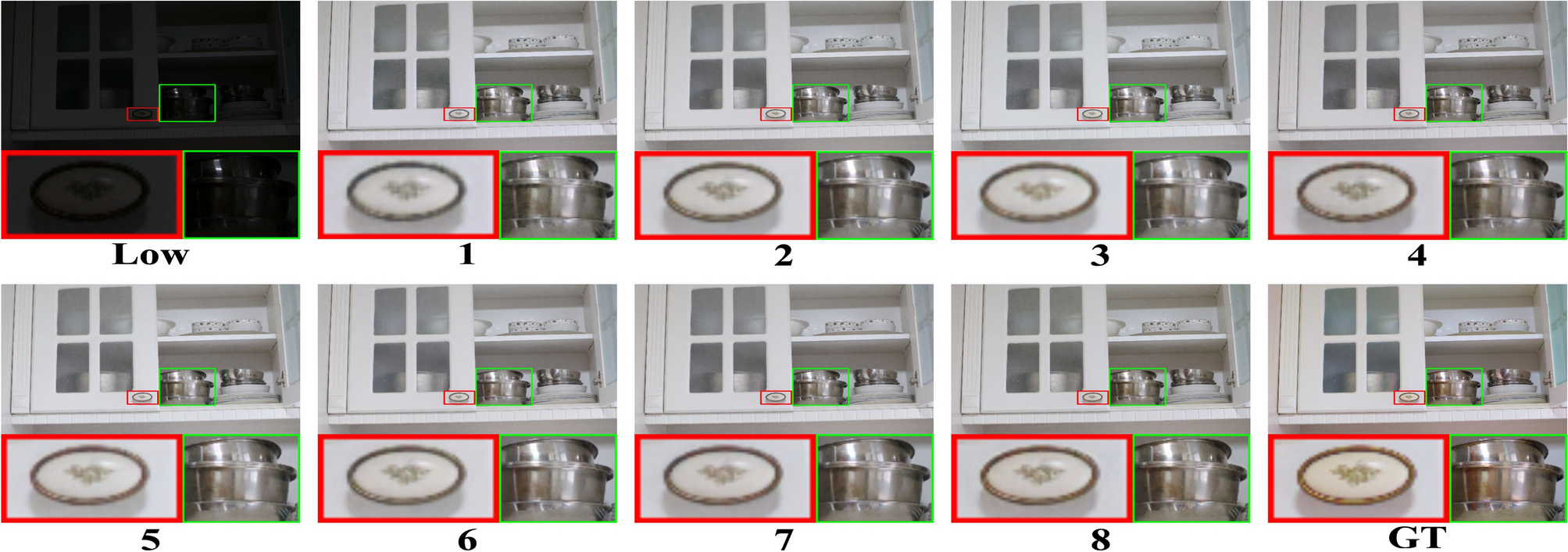 Low 1 2 3 4

5 6 7 8 GT