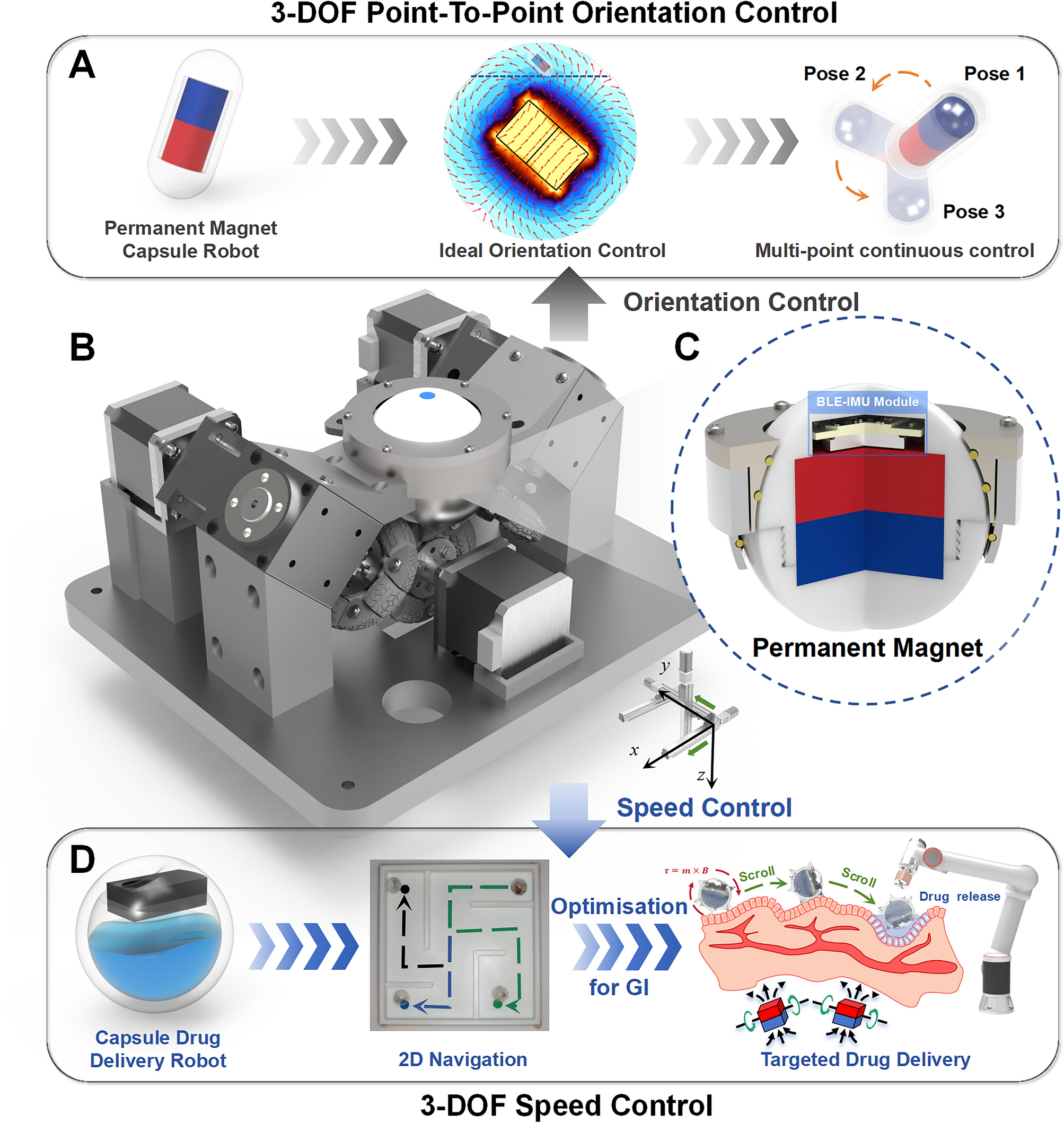 3-DOF Point-To-Point Orientation Control

A

Permanent Magnet Capsule Robot

Ideal Orientation Control

Pose 2

Pose 1

Pose 3

Multi-point continuous control

Orientation Control

B

C

BLE-IMU Module

Permanent Magnet

$y$

$x$

$z$

Speed Control

D

Capsule Drug Delivery Robot

2D Navigation

Optimisation

for GI

$\tau = m \times B$

Scroll

Scroll

Drug release

Targeted Drug Delivery

3-DOF Speed Control