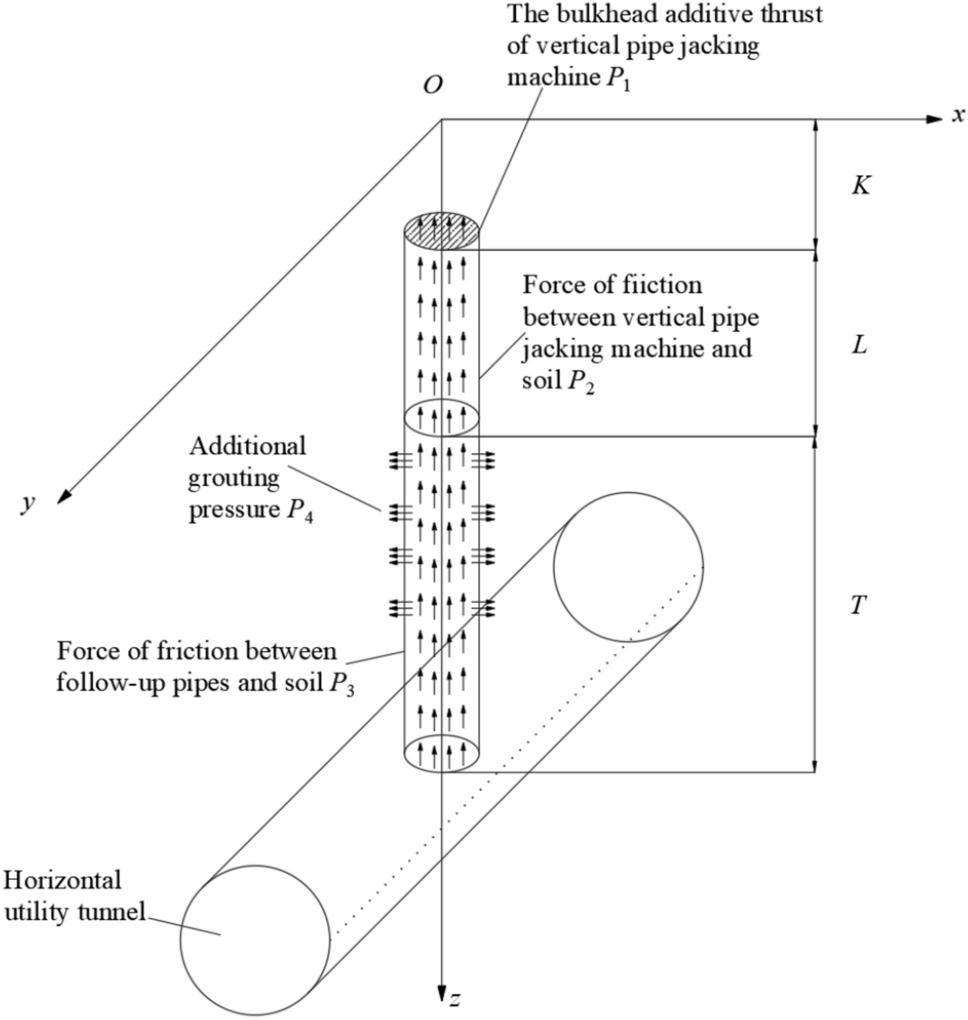 The bulkhead additive thrust of vertical pipe jacking machine $P_1$

$O$

$x$

$K$

Force of fiiction between vertical pipe jacking machine and soil $P_2$

$L$

Additional grouting pressure $P_4$

$y$

$T$

Force of friction between follow-up pipes and soil $P_3$

Horizontal utility tunnel

$z$