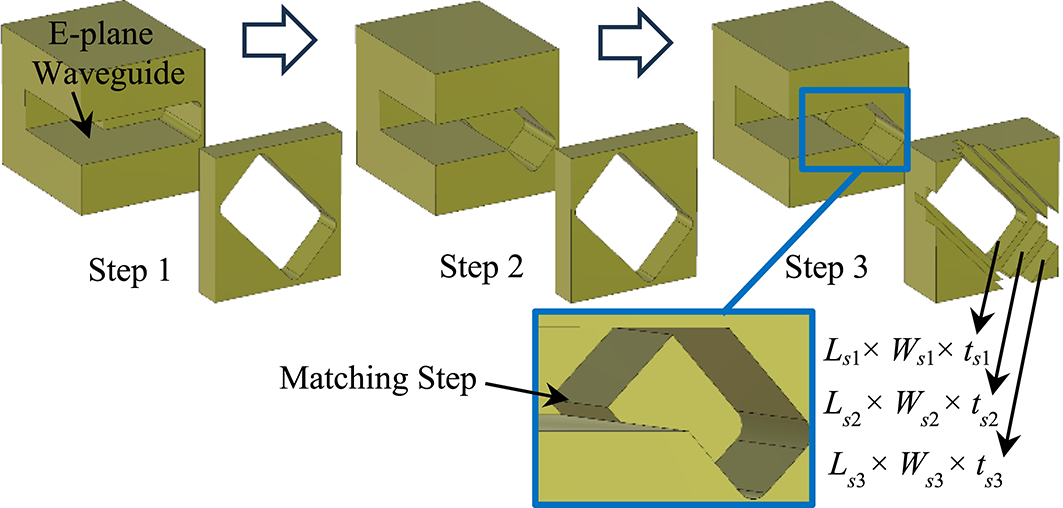 E-plane Waveguide

Step 1

Step 2

Step 3

Matching Step

$L_{s1} \times W_{s1} \times t_{s1}$

$L_{s2} \times W_{s2} \times t_{s2}$

$L_{s3} \times W_{s3} \times t_{s3}$