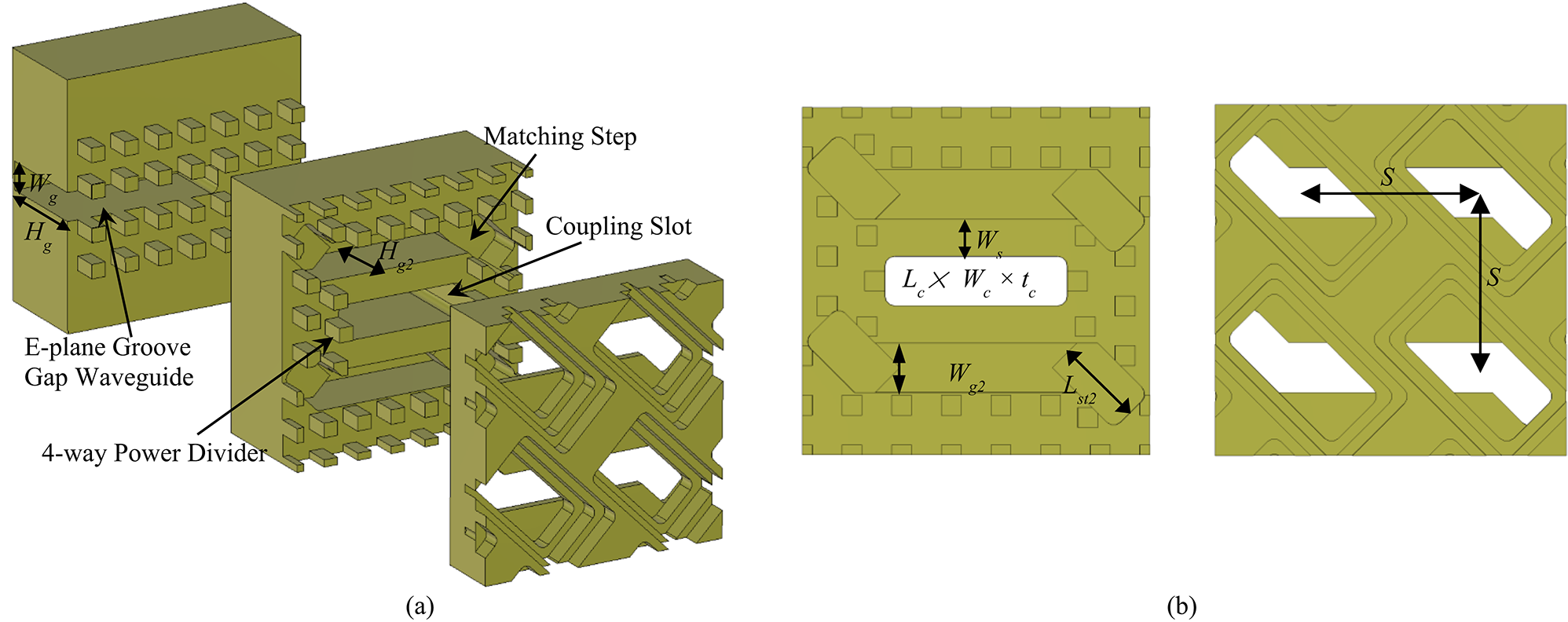 Matching Step

$W_g$

$H_g$

$H_{g2}$

Coupling Slot

E-plane Groove Gap Waveguide

4-way Power Divider

(a)

$W_s$

$L_c \times W_c \times t_c$

$W_{g2}$

$L_{st2}$

$S$

$S$

(b)