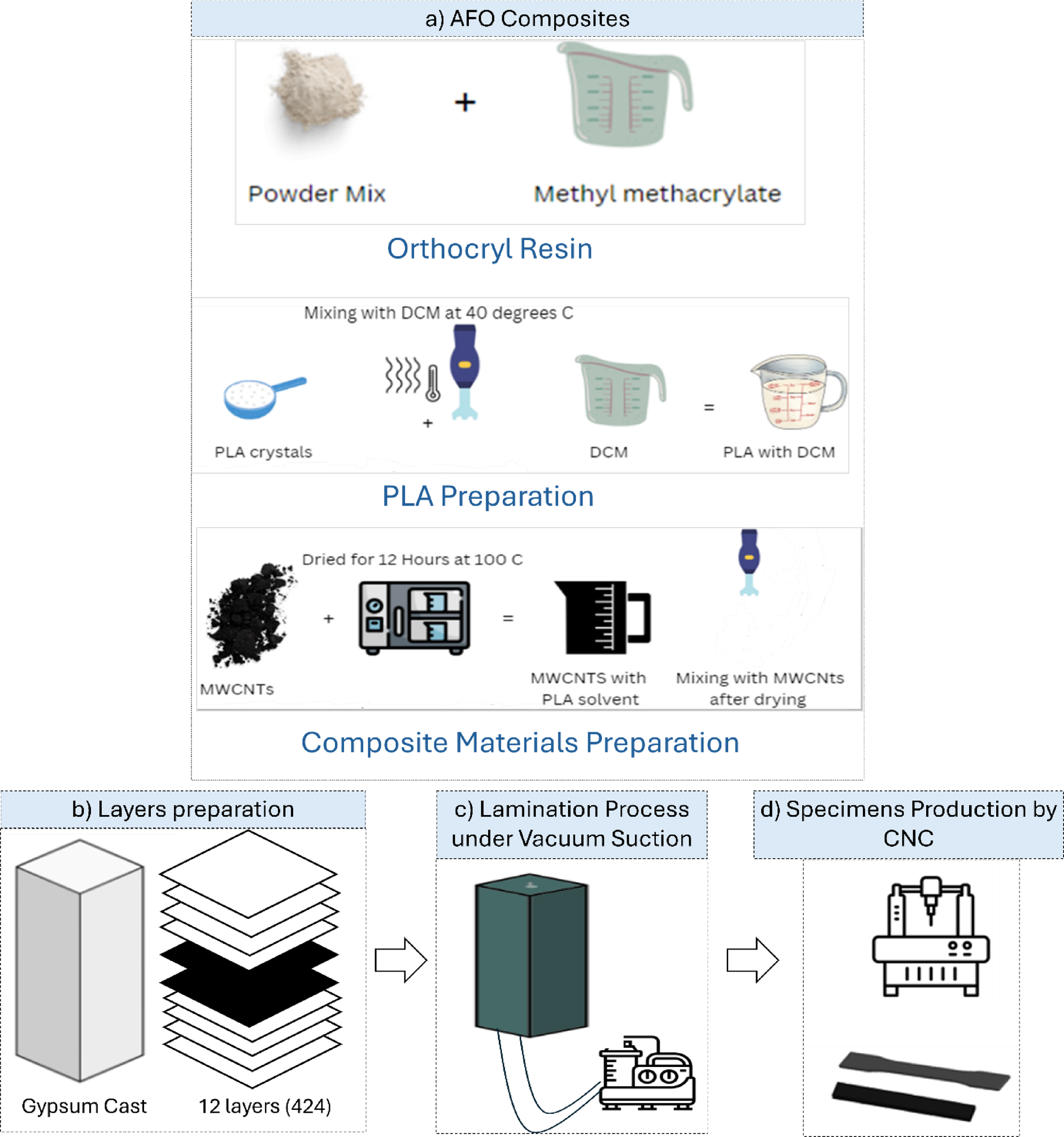 a) AFO Composites

+

Powder Mix

Methyl methacrylate

Orthocryl Resin

Mixing with DCM at 40 degrees C

+

=

PLA crystals

DCM

PLA with DCM

PLA Preparation

Dried for 12 Hours at 100 C

+

=

MWCNTs

MWCNTS with PLA solvent

Mixing with MWCNts after drying

Composite Materials Preparation

b) Layers preparation

Gypsum Cast

12 layers (424)

c) Lamination Process under Vacuum Suction

d) Specimens Production by CNC