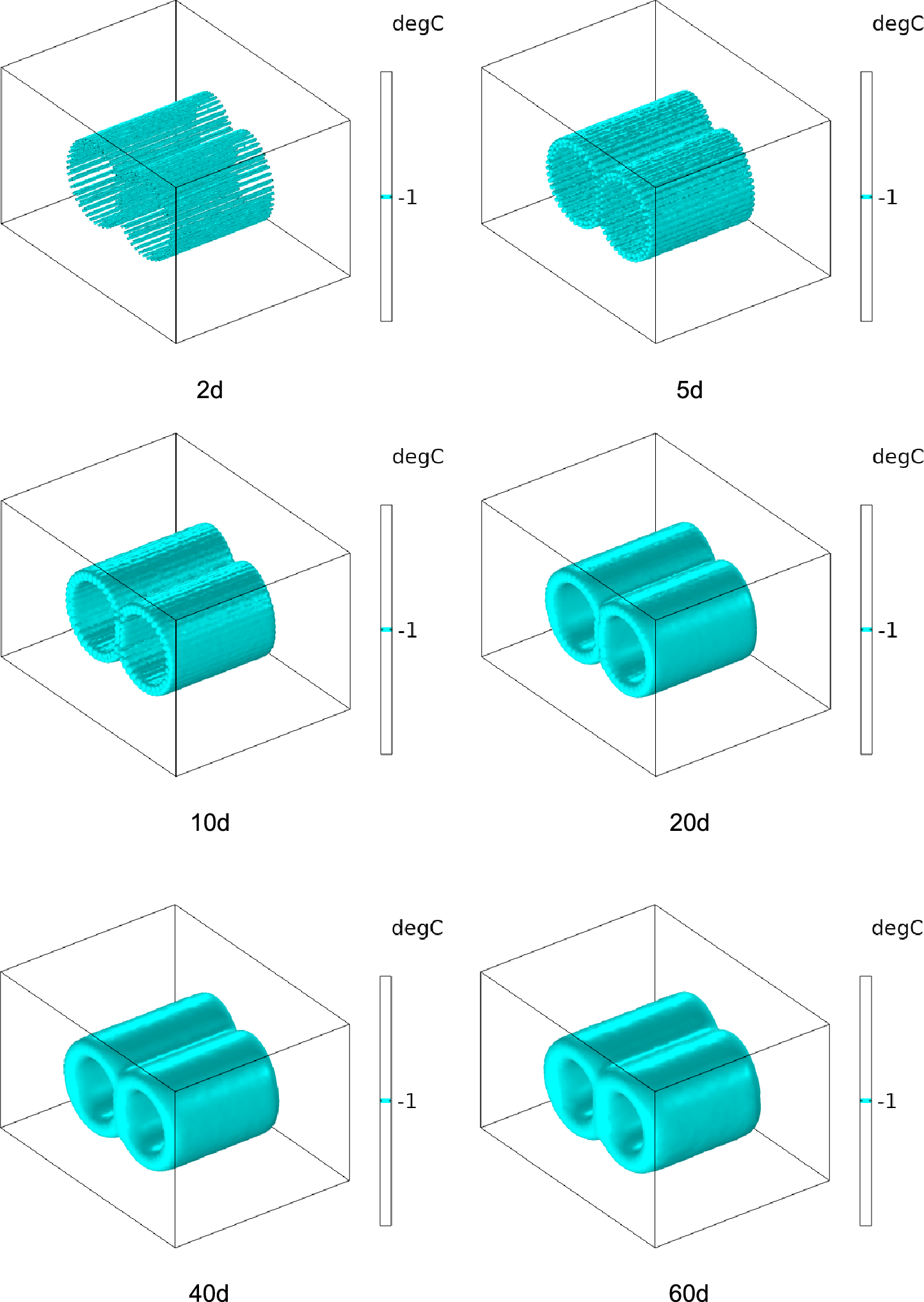 degC

-1

2d

degC

-1

5d

degC

-1

10d

degC

-1

20d

degC

-1

40d

degC

-1

60d