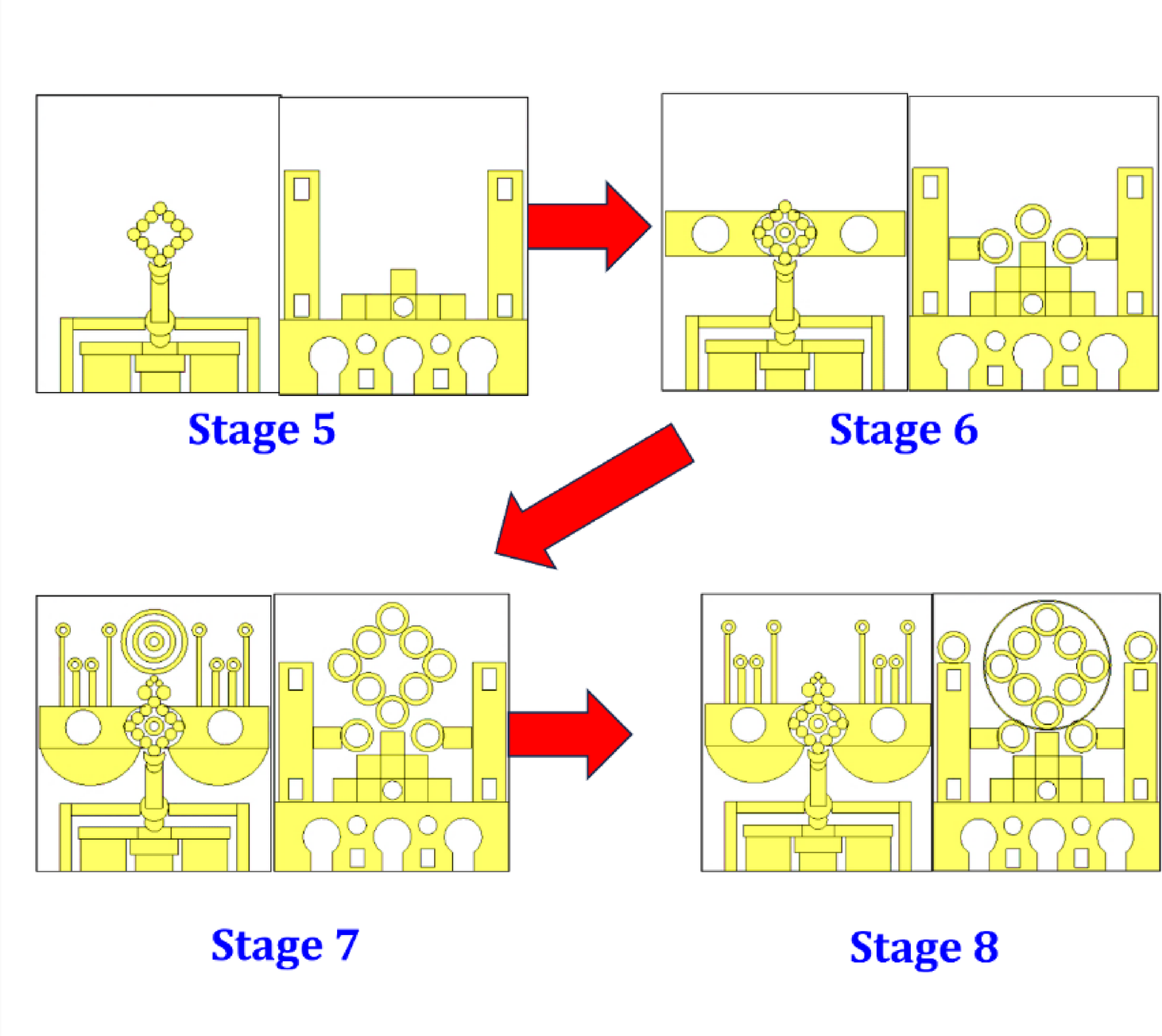 Stage 5

Stage 6

Stage 7

Stage 8