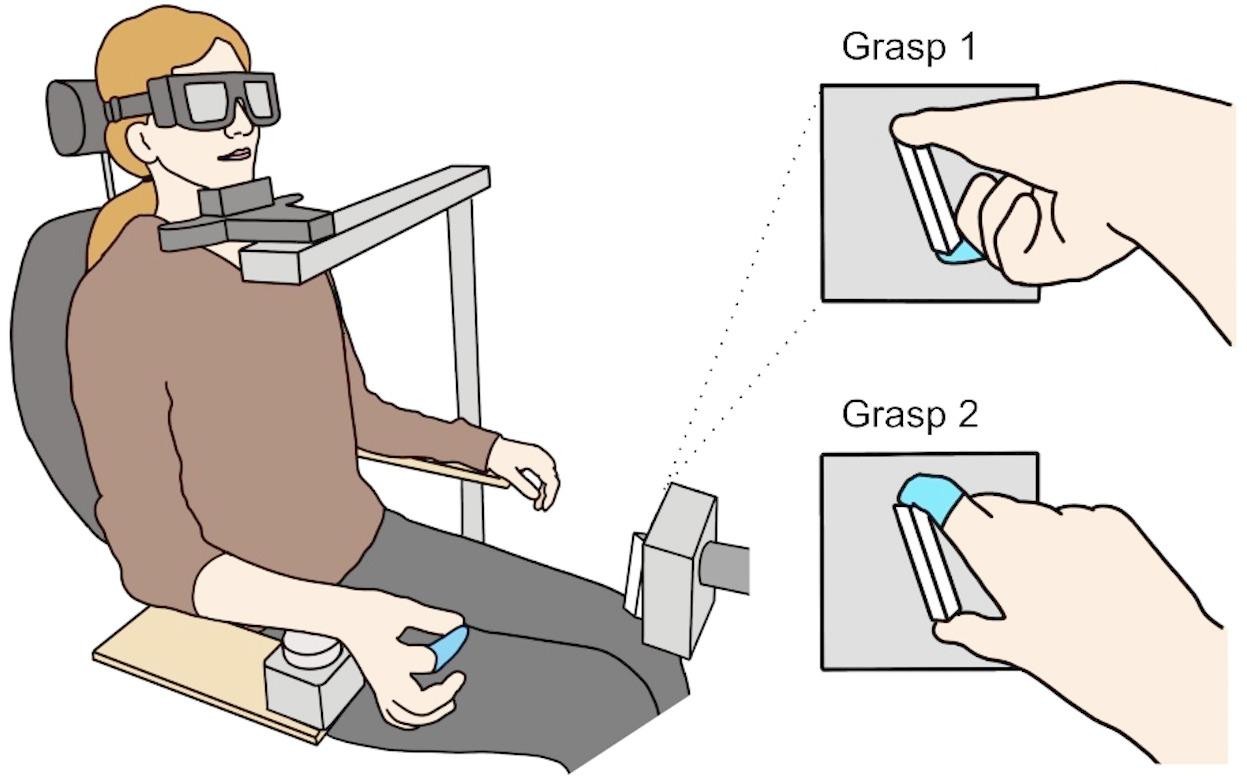 Grasp 1

Grasp 2