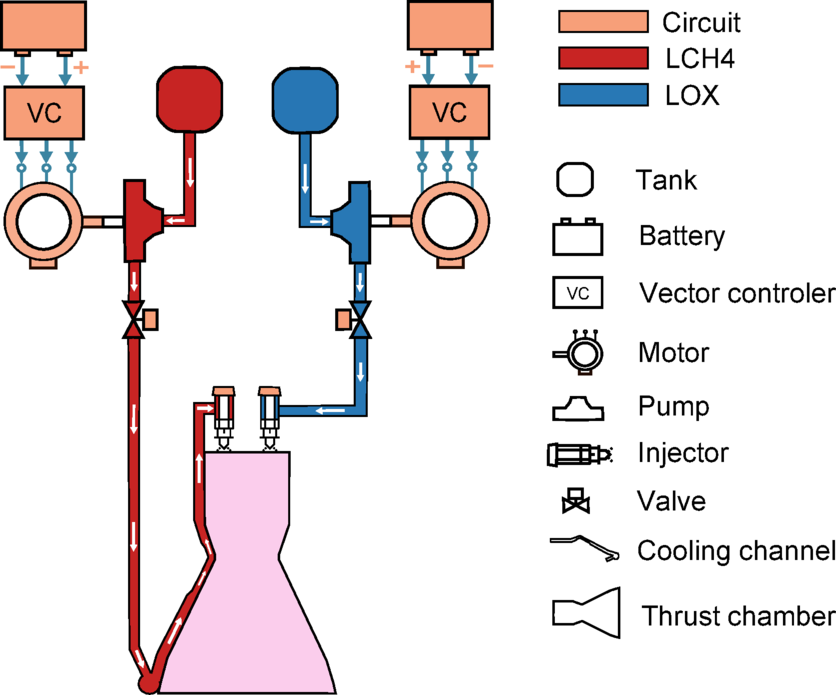 − +
VC

+ −
VC

Circuit
LCH4
LOX

Tank
Battery
VC Vector controler
Motor
Pump
Injector
Valve
Cooling channel
Thrust chamber