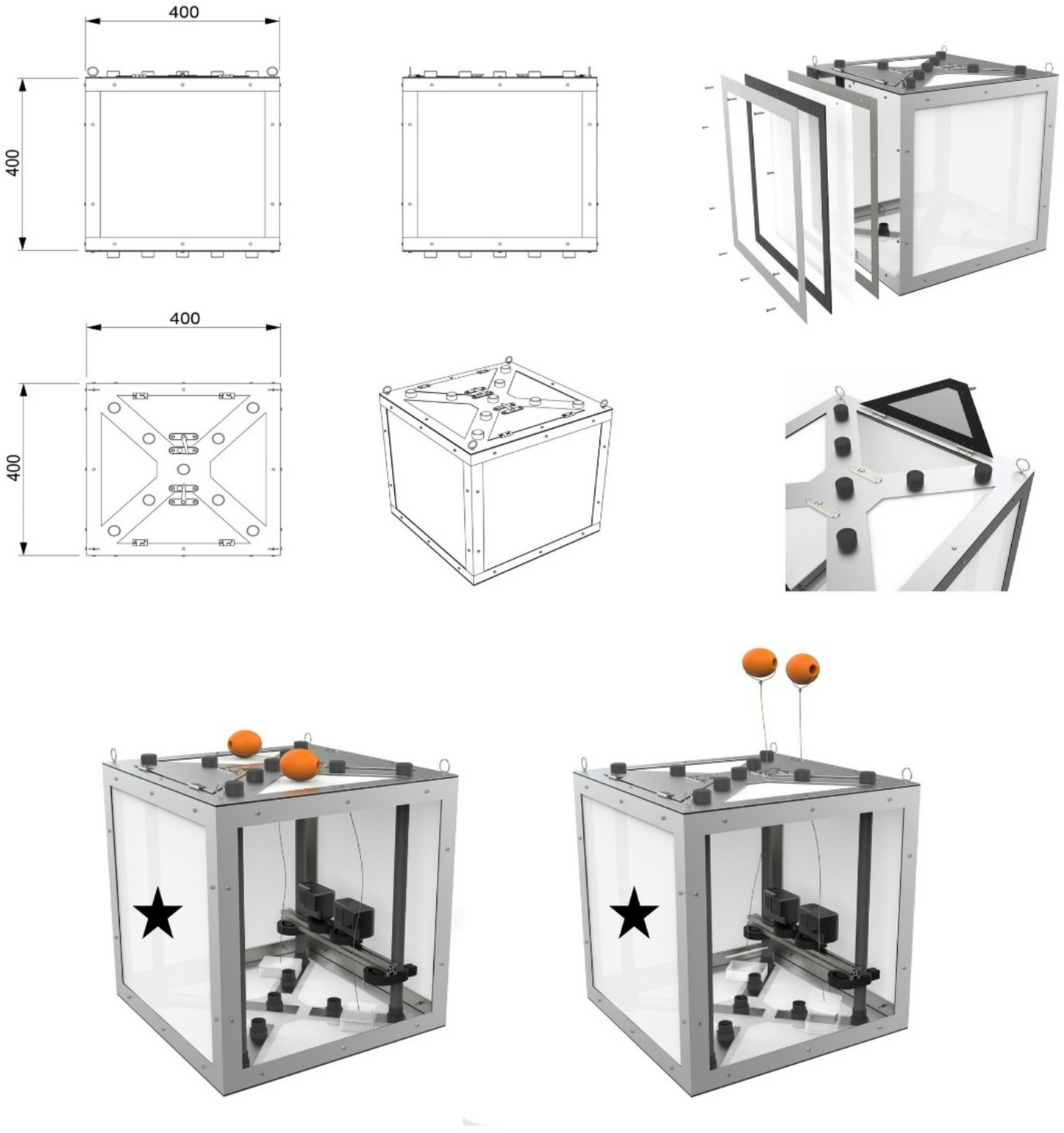 400

400

400

400