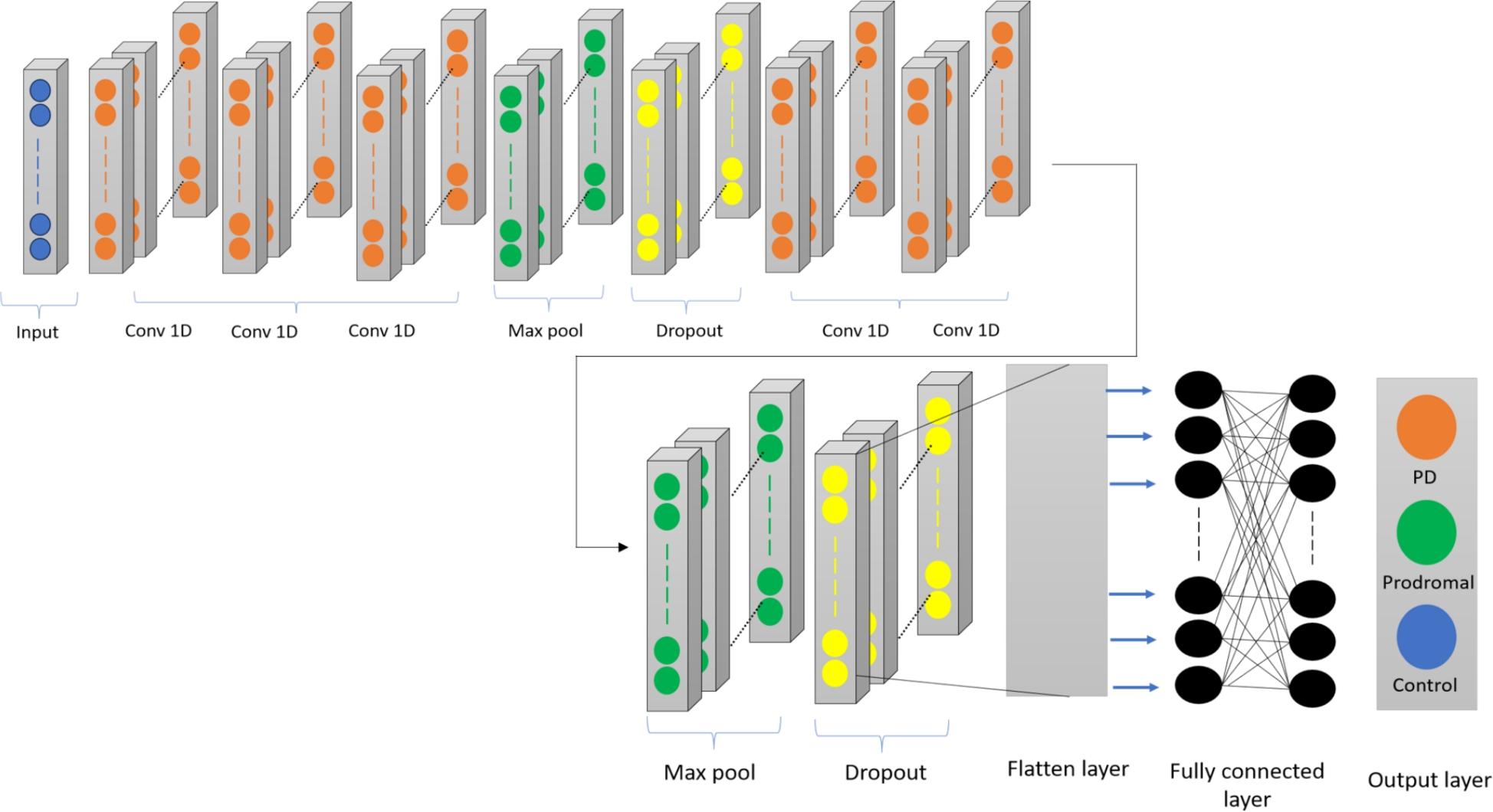 Input

Conv 1D

Conv 1D

Conv 1D

Max pool

Dropout

Conv 1D

Conv 1D

PD

Prodromal

Control

Max pool

Dropout

Flatten layer

Fully connected layer

Output layer