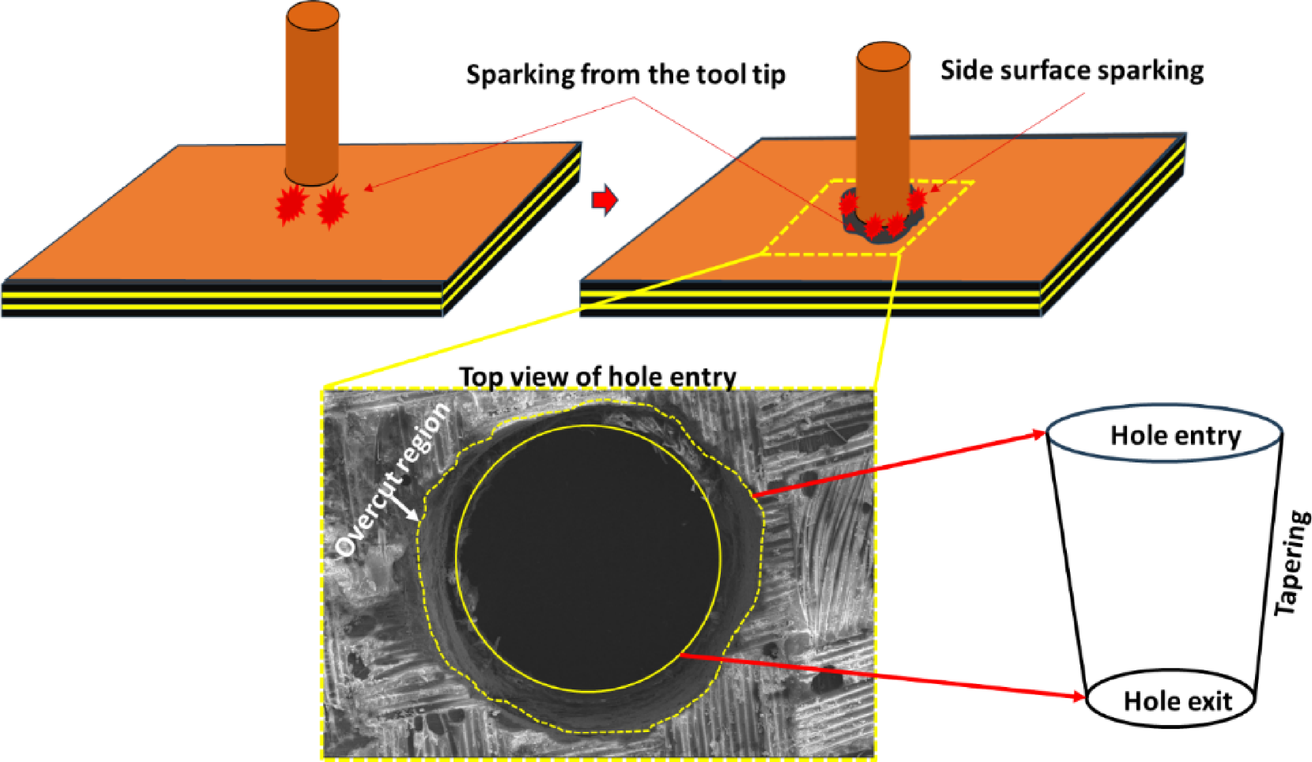 Sparking from the tool tip

Side surface sparking

Top view of hole entry

Overcut region

Hole entry

Tapering

Hole exit