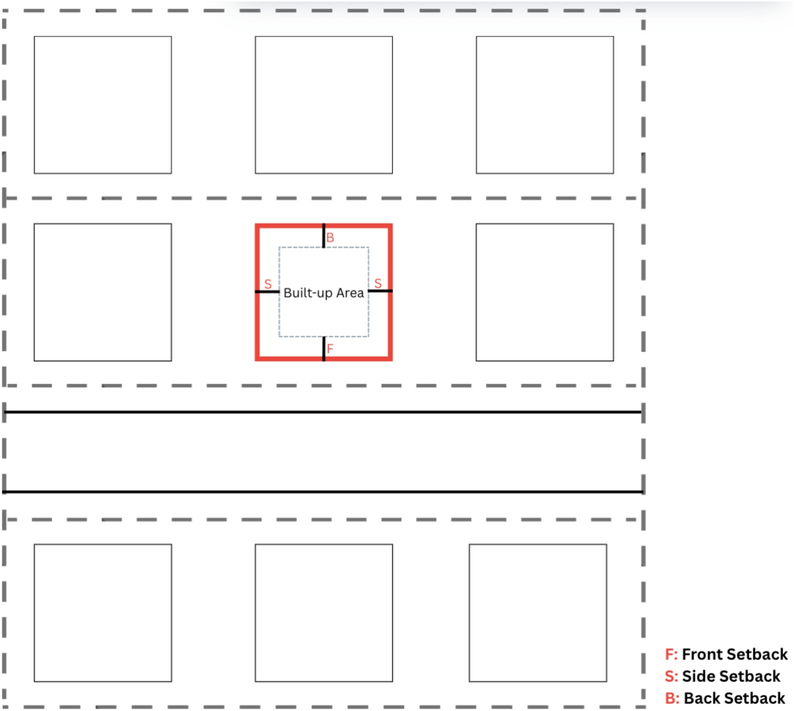 B

S

Built-up Area

S

F

F: Front Setback
S: Side Setback
B: Back Setback