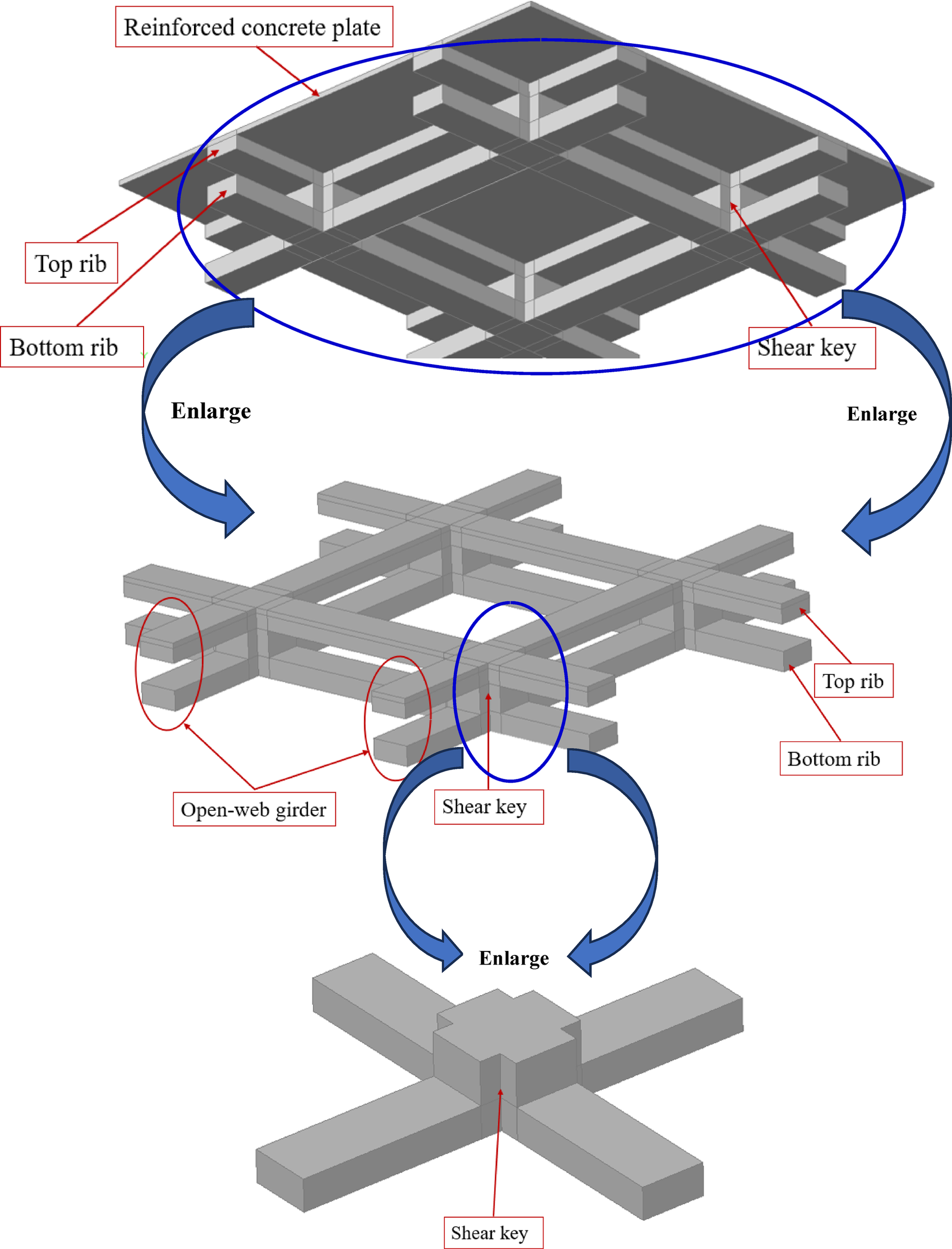 Reinforced concrete plate

Top rib

Bottom rib

Shear key

Enlarge

Enlarge

Top rib

Bottom rib

Open-web girder

Shear key

Enlarge

Shear key