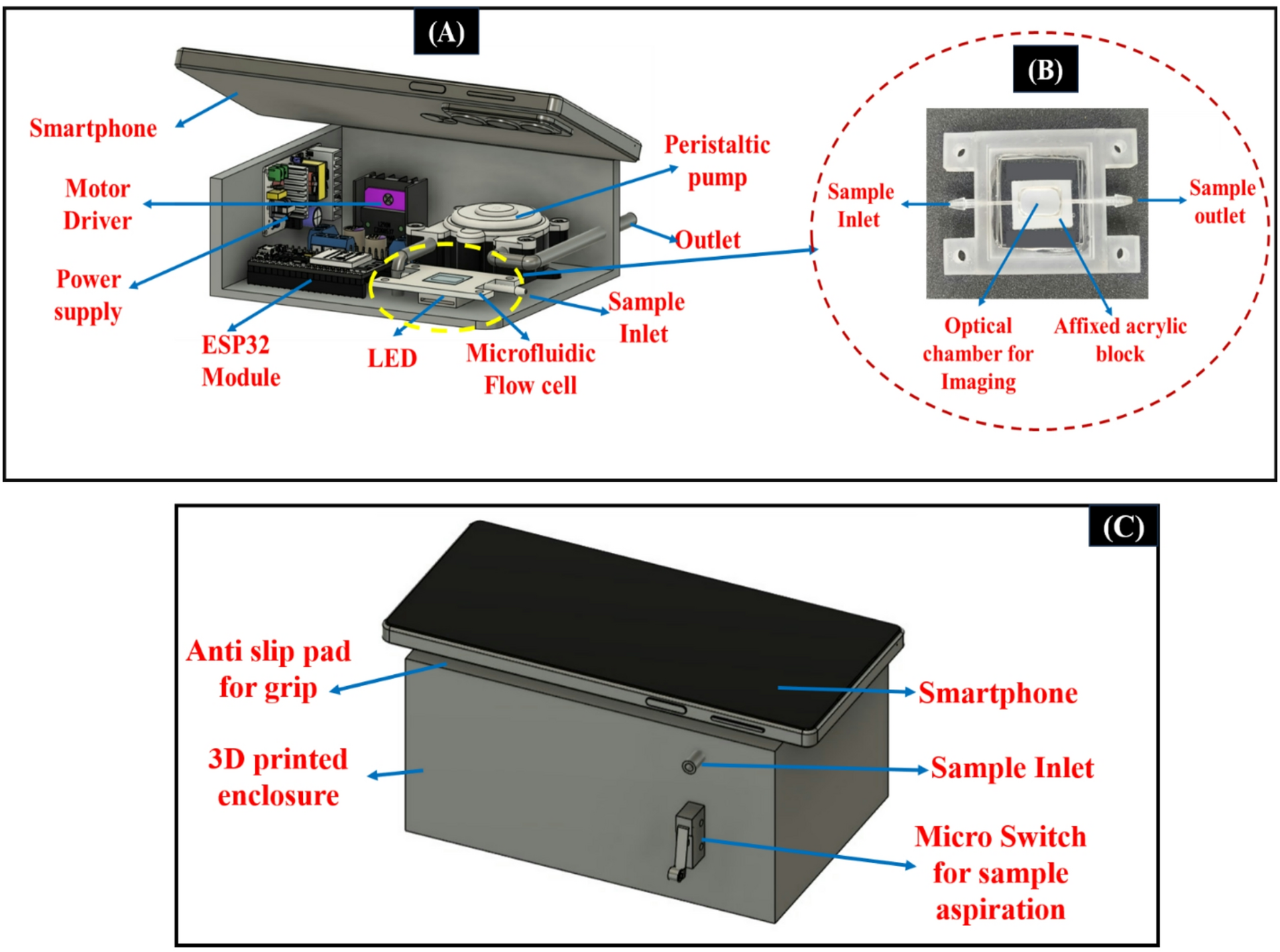 (A)

Smartphone

Motor Driver

Power supply

ESP32 Module

LED

Microfluidic Flow cell

Sample Inlet

Outlet

Peristaltic pump

(B)

Sample Inlet

Sample outlet

Optical chamber for Imaging

Affixed acrylic block

(C)

Anti slip pad for grip

3D printed enclosure

Smartphone

Sample Inlet

Micro Switch for sample aspiration