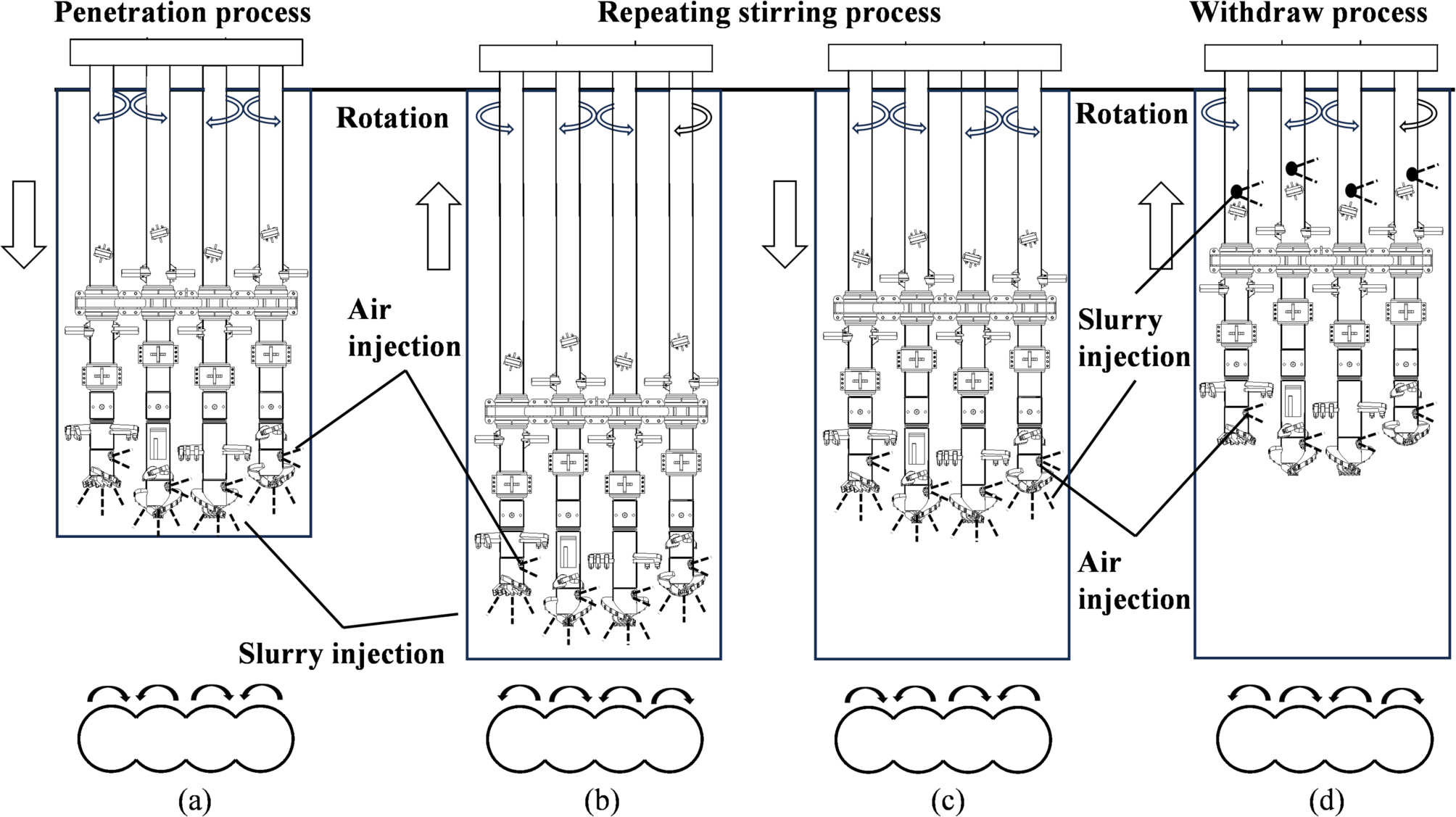 Penetration process

Repeating stirring process

Withdraw process

Rotation

Rotation

Air injection

Slurry injection

Slurry injection

Air injection

(a)

(b)

(c)

(d)