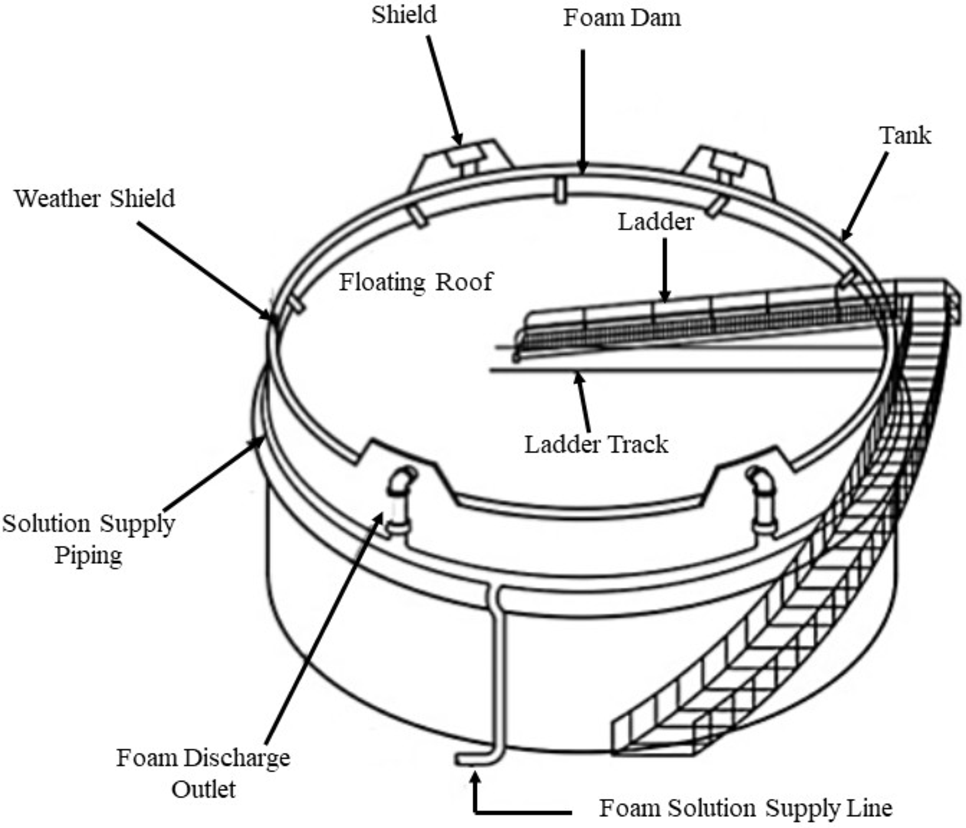 Shield
Foam Dam
Tank
Weather Shield
Ladder
Floating Roof
Ladder Track
Solution Supply Piping
Foam Discharge Outlet
Foam Solution Supply Line