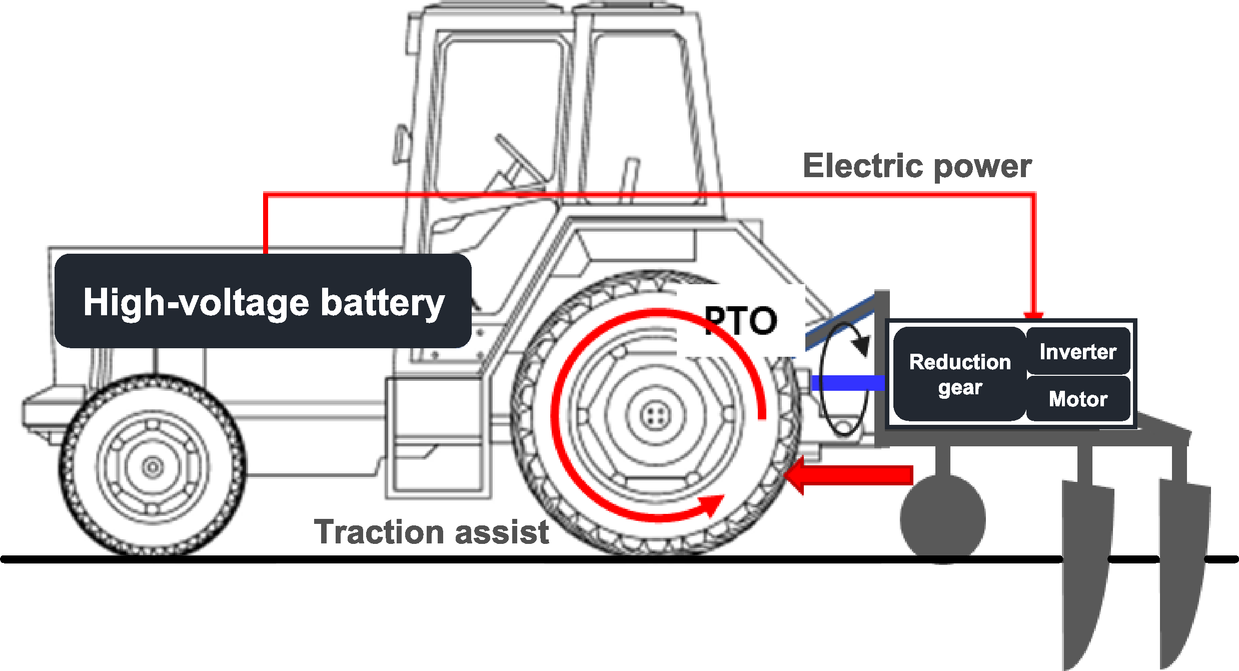 Electric power

High-voltage battery

PTO

Reduction gear

Inverter

Motor

Traction assist