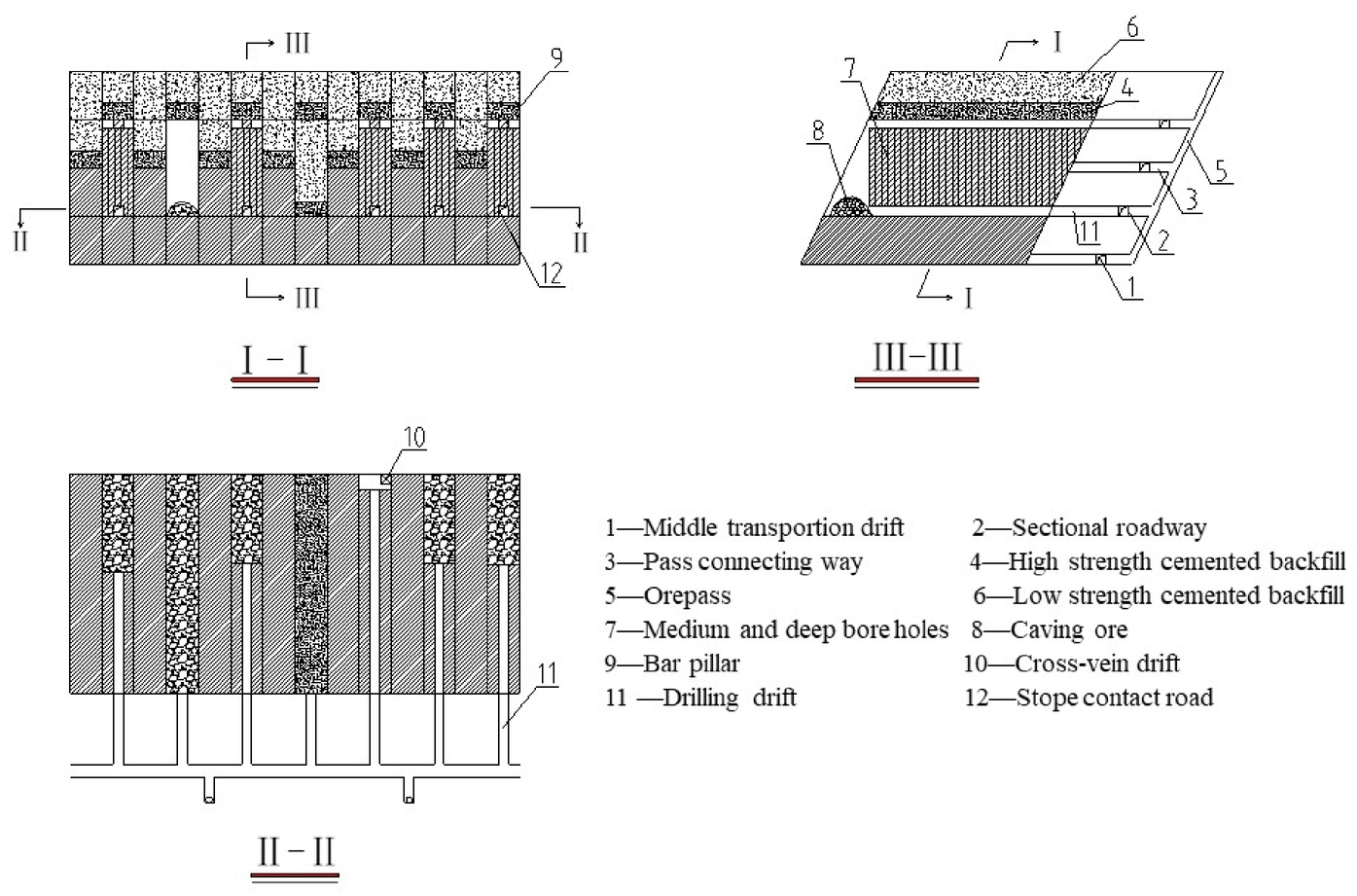 III
9
II
II
12
III
I – I

I
6
7
4
8
5
3
11
2
1
I
III–III

10
11
II – II

1—Middle transportion drift
2—Sectional roadway
3—Pass connecting way
4—High strength cemented backfill
5—Orepass
6—Low strength cemented backfill
7—Medium and deep bore holes
8—Caving ore
9—Bar pillar
10—Cross-vein drift
11 —Drilling drift
12—Stope contact road