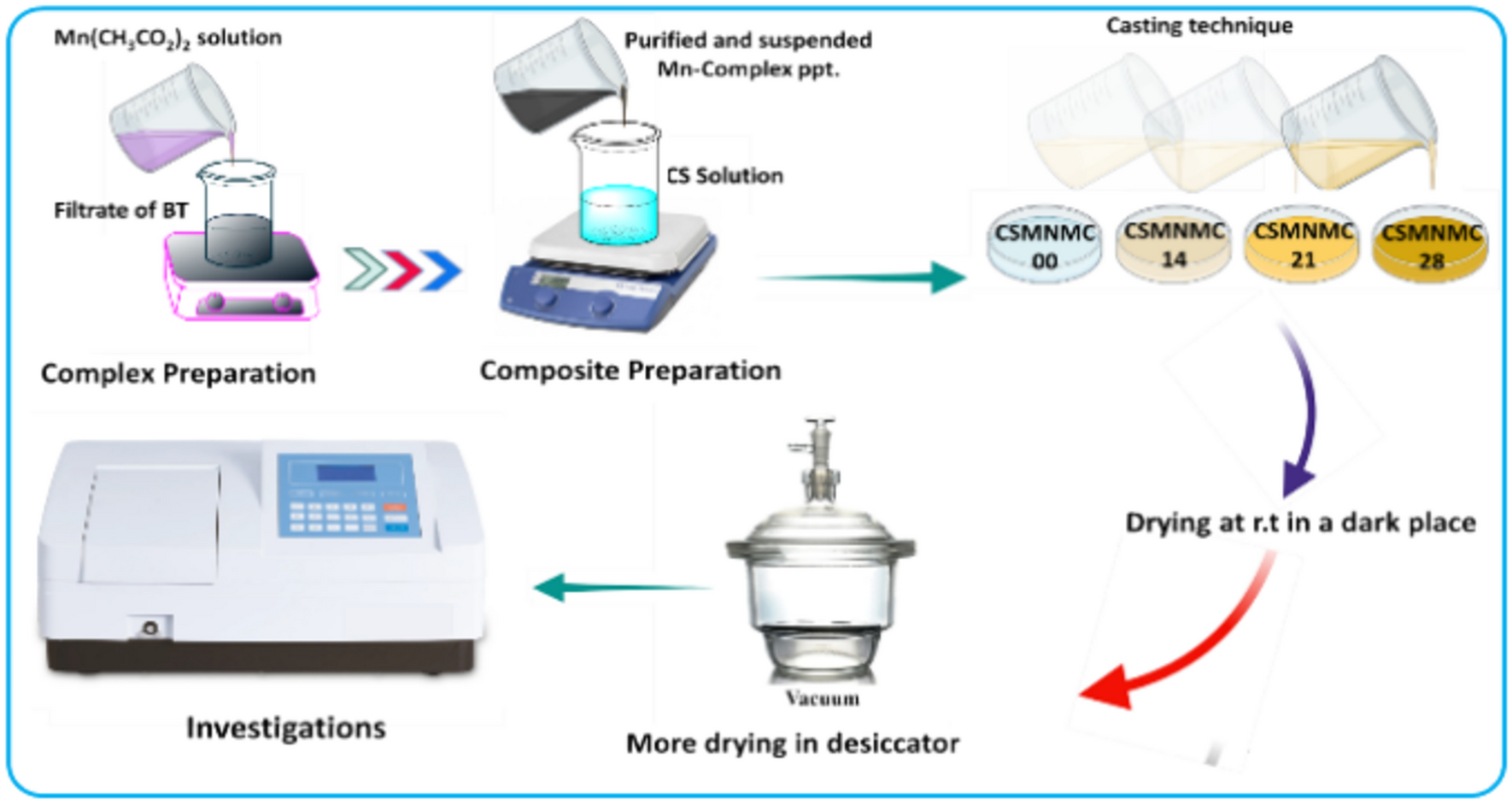 $Mn(CH_3CO_2)_2$ solution

Filtrate of BT

Complex Preparation

Purified and suspended Mn-Complex ppt.

CS Solution

Composite Preparation

Casting technique

CSMNMC 00

CSMNMC 14

CSMNMC 21

CSMNMC 28

Drying at r.t in a dark place

Vacuum

More drying in desiccator

Investigations