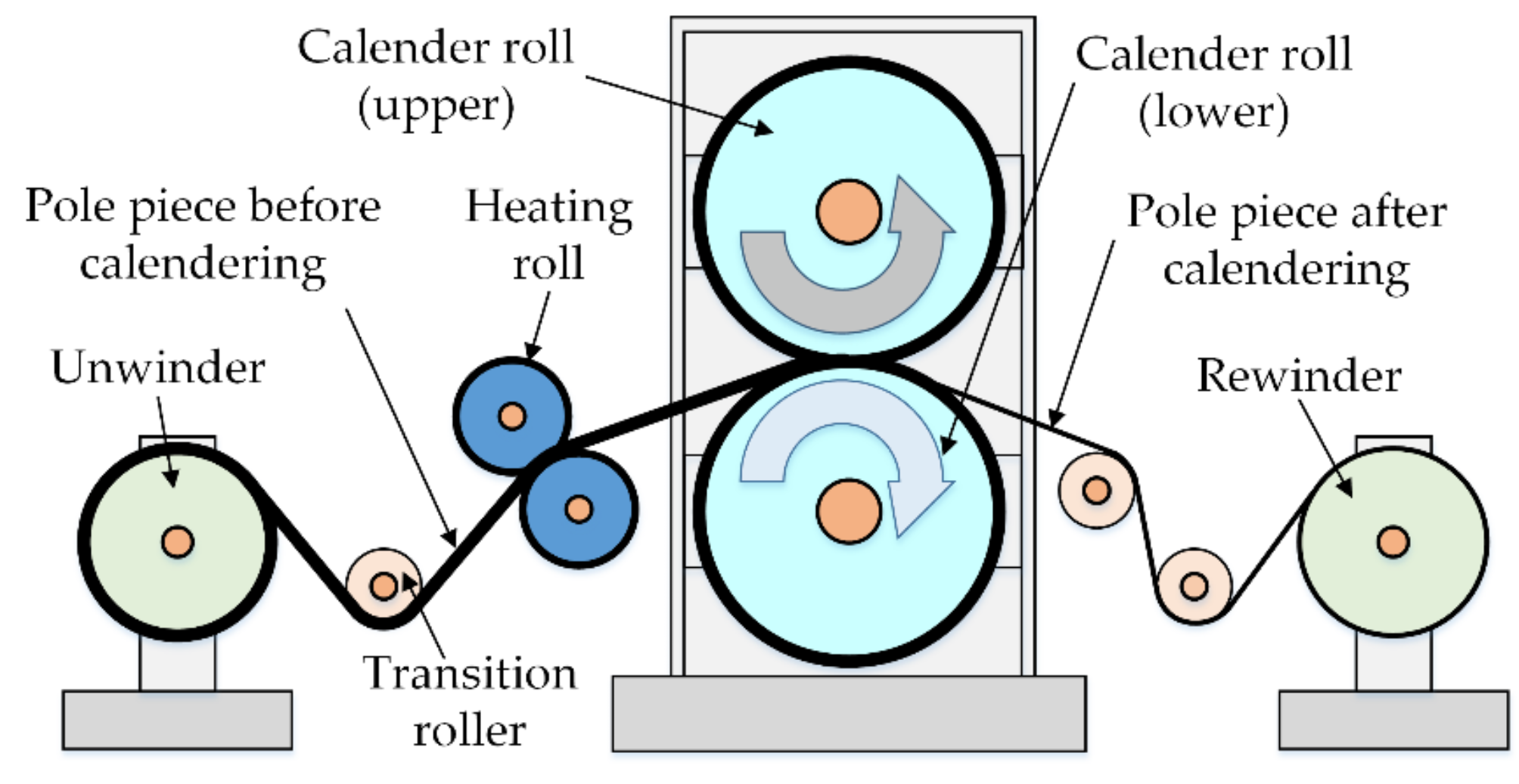 Calender roll (upper)

Calender roll (lower)

Pole piece before calendering

Heating roll

Pole piece after calendering

Unwinder

Rewinder

Transition roller