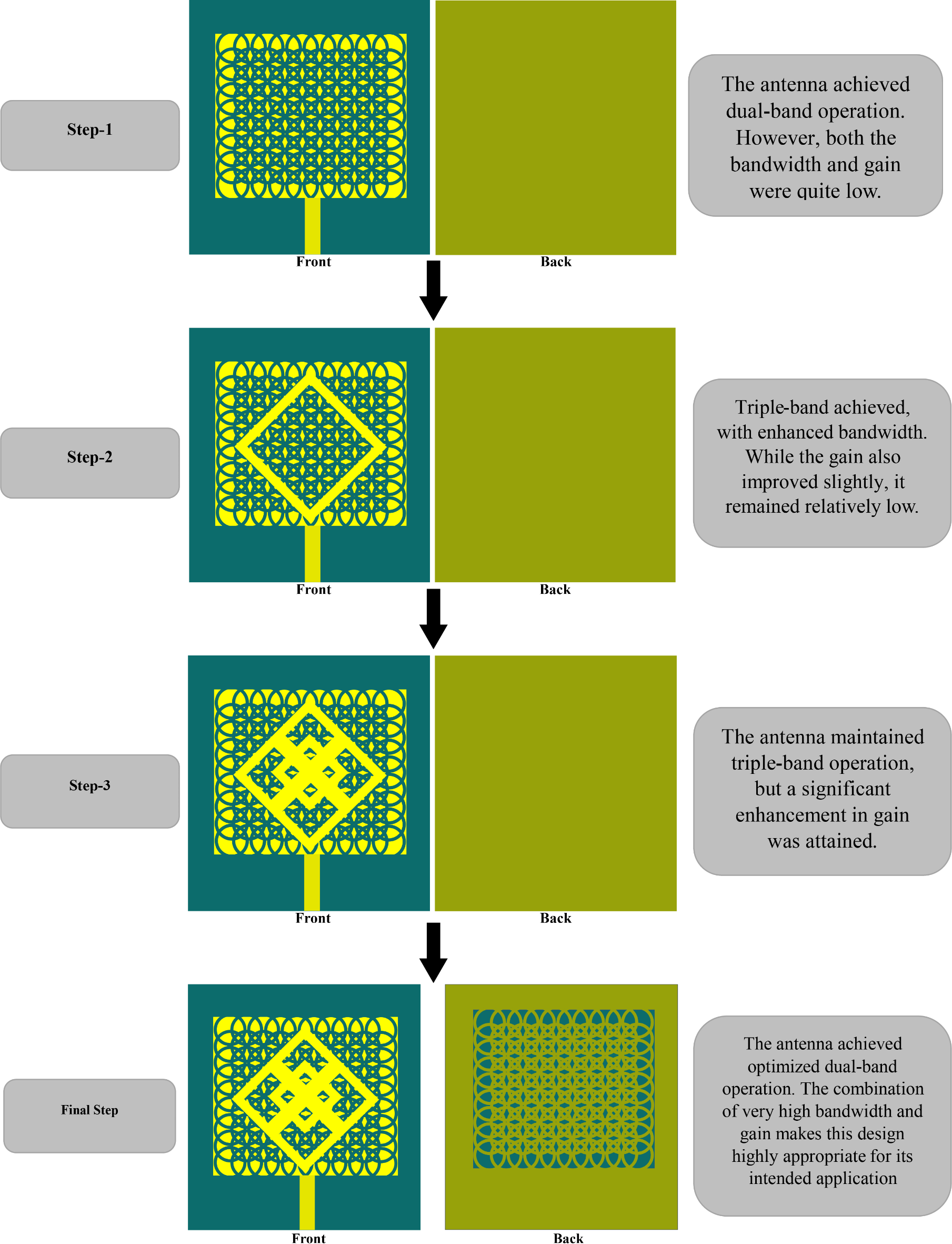 Step-1

Front

Back

The antenna achieved dual-band operation. However, both the bandwidth and gain were quite low.

Step-2

Front

Back

Triple-band achieved, with enhanced bandwidth. While the gain also improved slightly, it remained relatively low.

Step-3

Front

Back

The antenna maintained triple-band operation, but a significant enhancement in gain was attained.

Final Step

Front

Back

The antenna achieved optimized dual-band operation. The combination of very high bandwidth and gain makes this design highly appropriate for its intended application