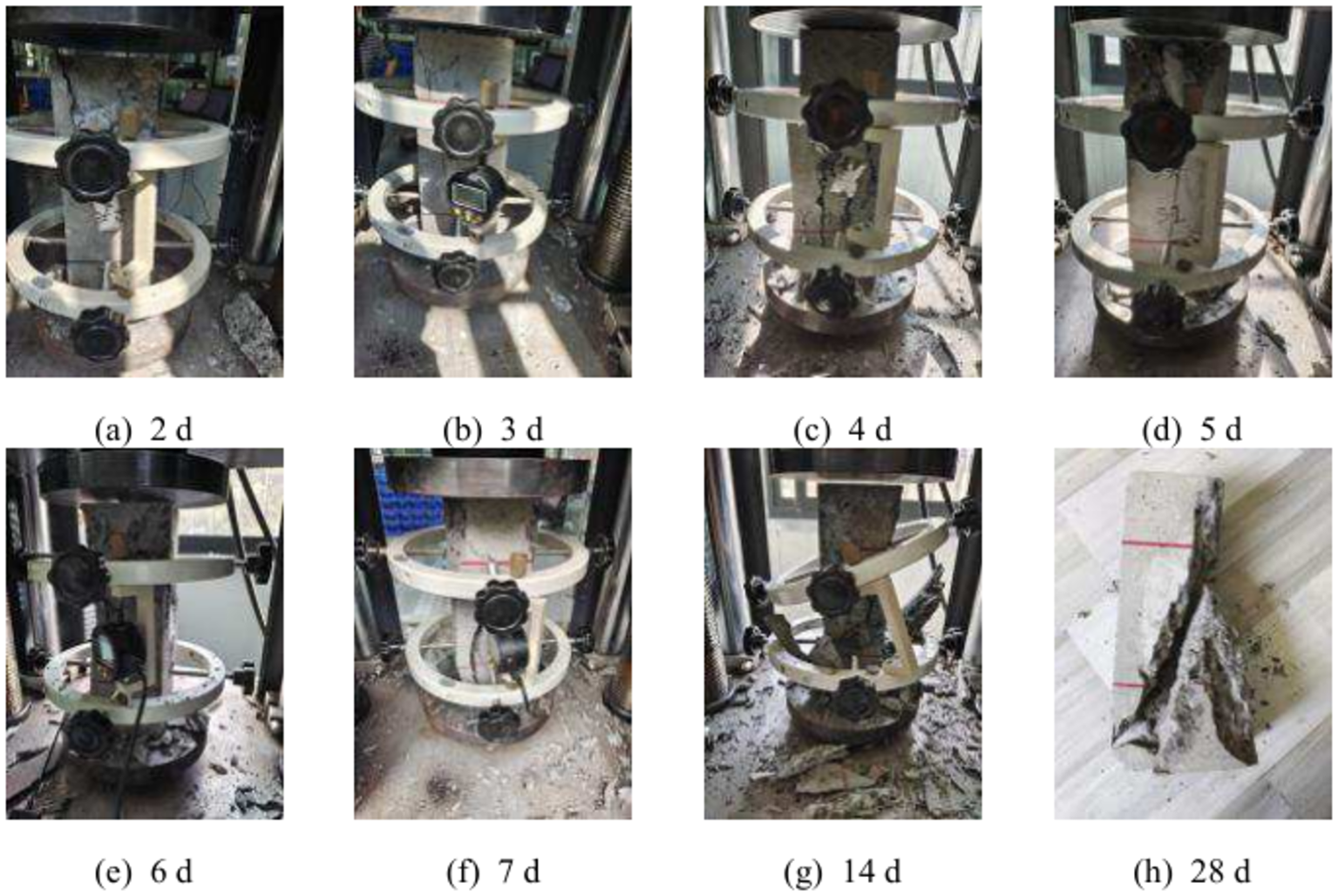 (a) 2 d

(b) 3 d

(c) 4 d

(d) 5 d

(e) 6 d

(f) 7 d

(g) 14 d

(h) 28 d