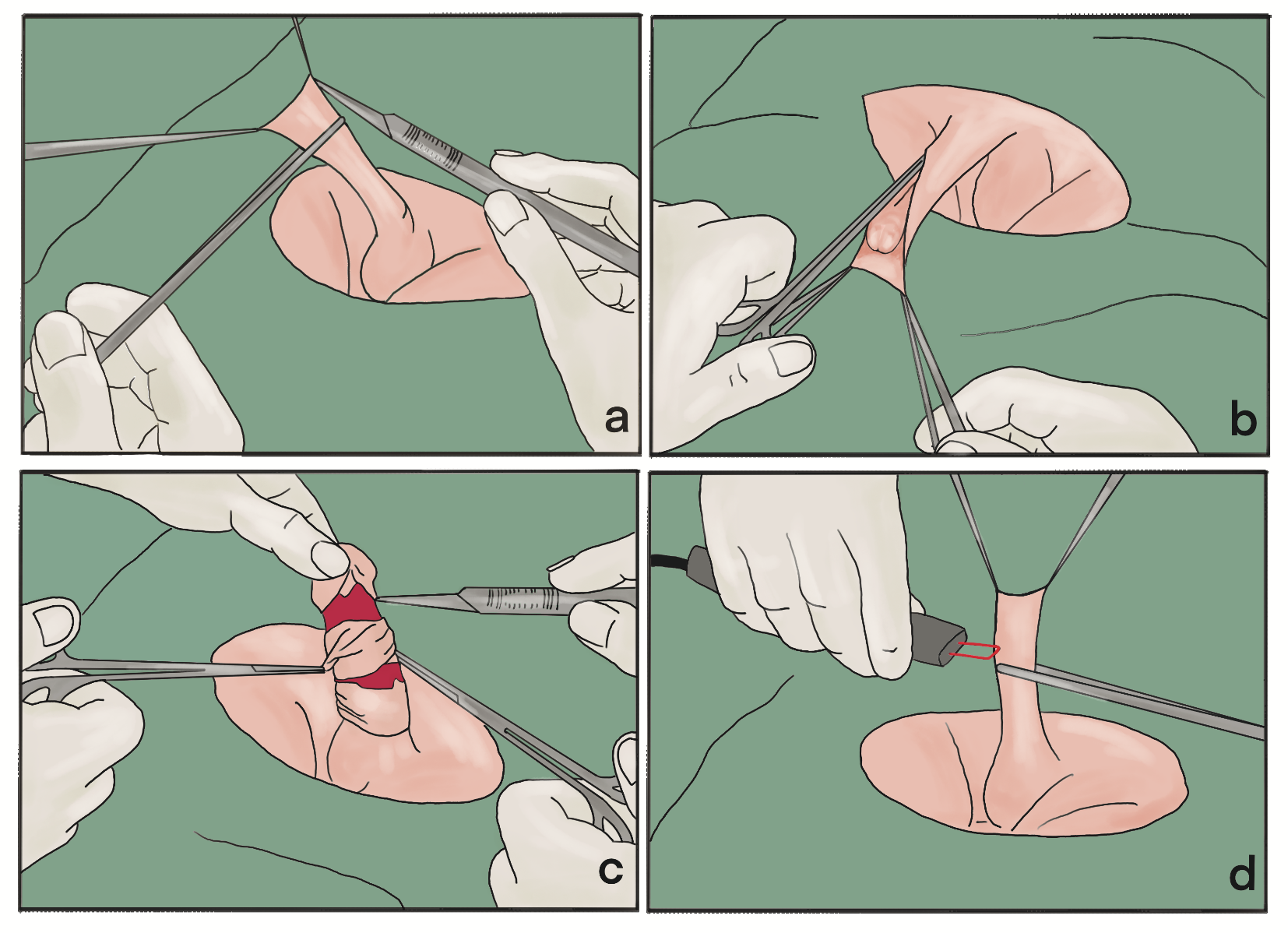 a

b

c

d