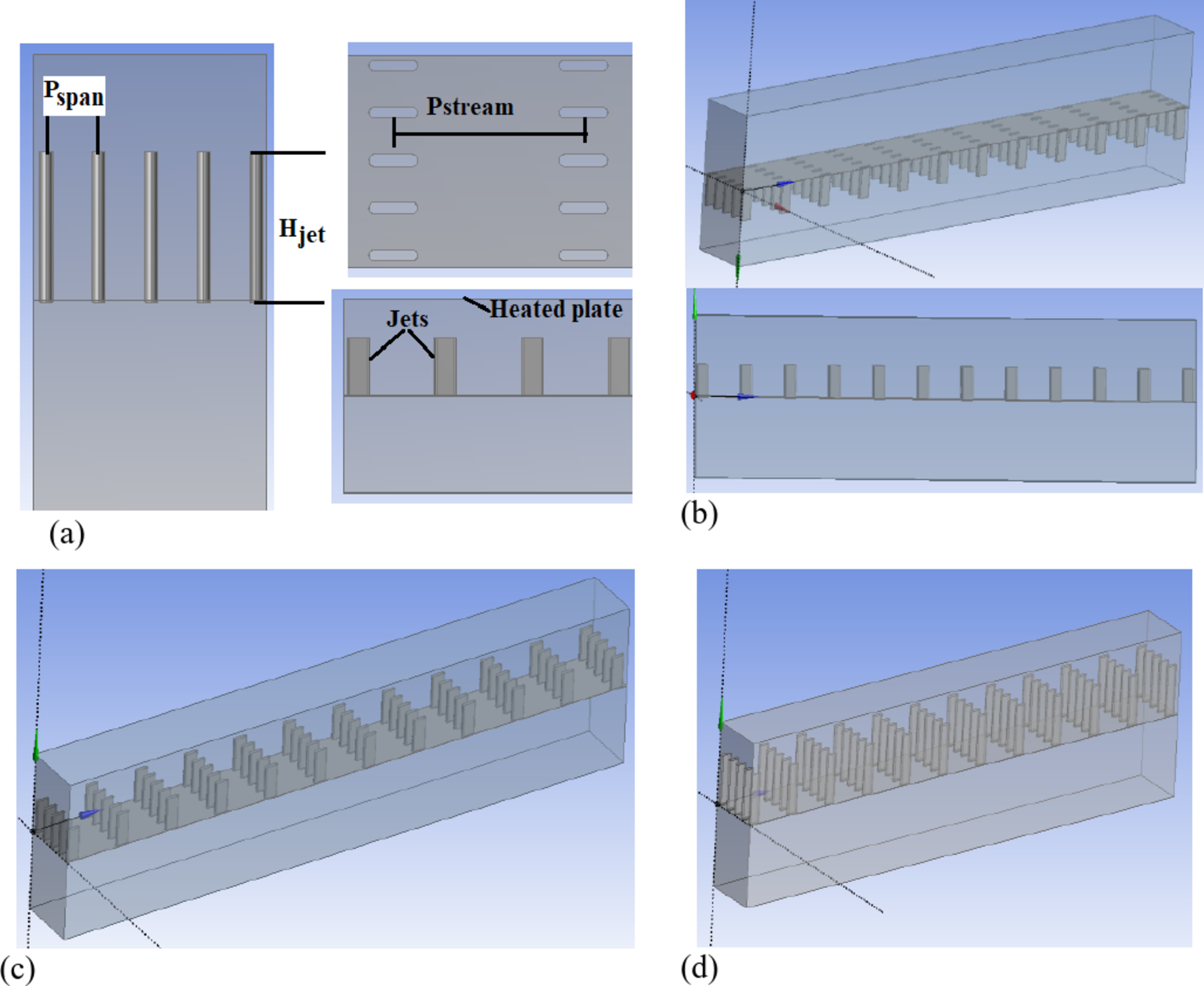 $P_{span}$

Pstream

$H_{jet}$

Jets

Heated plate

(a)

(b)

(c)

(d)