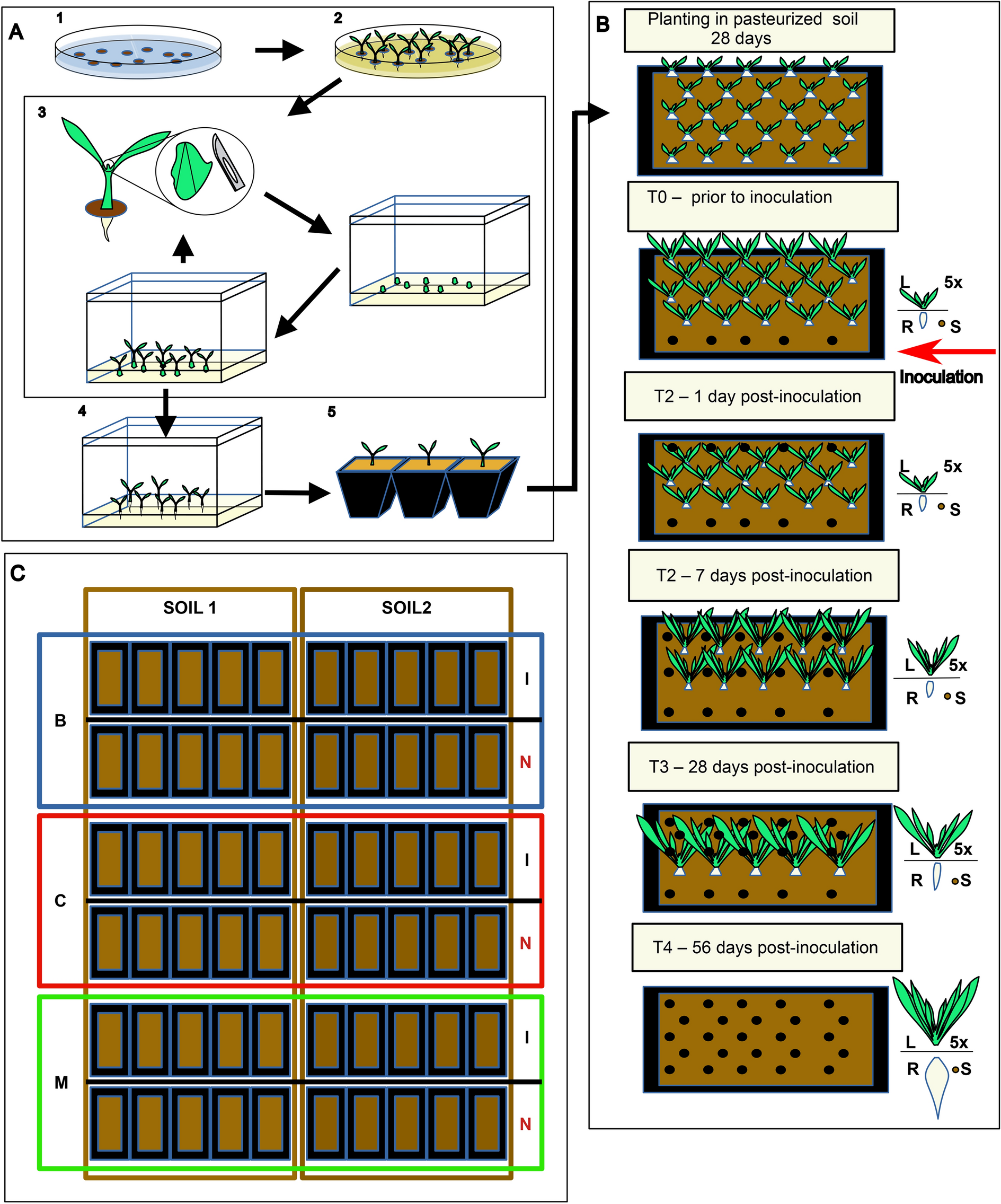 A

1

2

3

4

5

B

Planting in pasteurized soil 28 days

T0 – prior to inoculation

L 5x
R S

Inoculation

T2 – 1 day post-inoculation

L 5x
R S

T2 – 7 days post-inoculation

L 5x
R S

T3 – 28 days post-inoculation

L 5x
R S

T4 – 56 days post-inoculation

L 5x
R S

C

SOIL 1

SOIL2

B

I

N

C

I

N

M

I

N