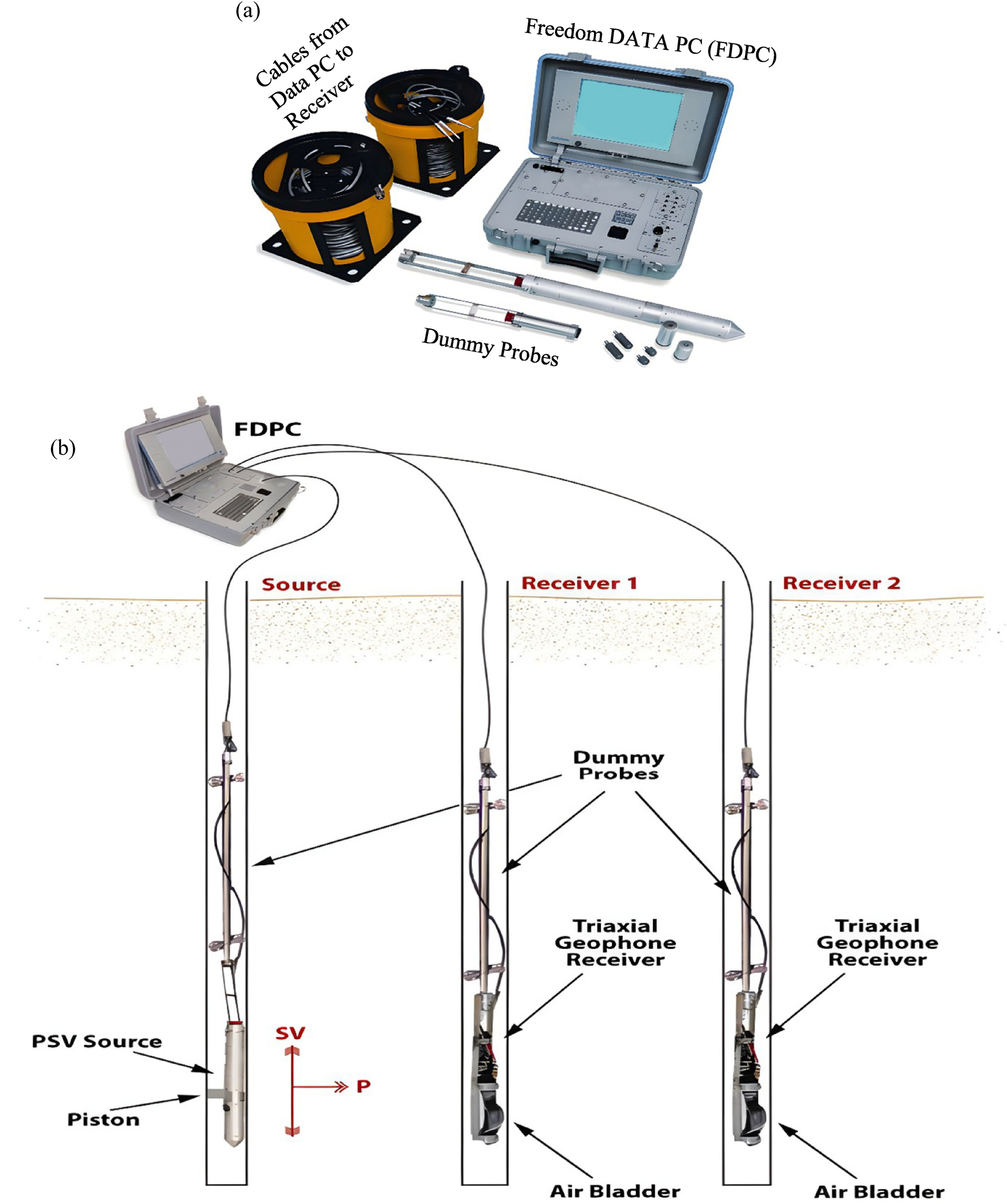 (a)

Cables from Data PC to Receiver

Freedom DATA PC (FDPC)

Dummy Probes

(b)

FDPC

Source

Receiver 1

Receiver 2

Dummy Probes

Triaxial Geophone Receiver

Triaxial Geophone Receiver

PSV Source

SV

P

Piston

Air Bladder

Air Bladder