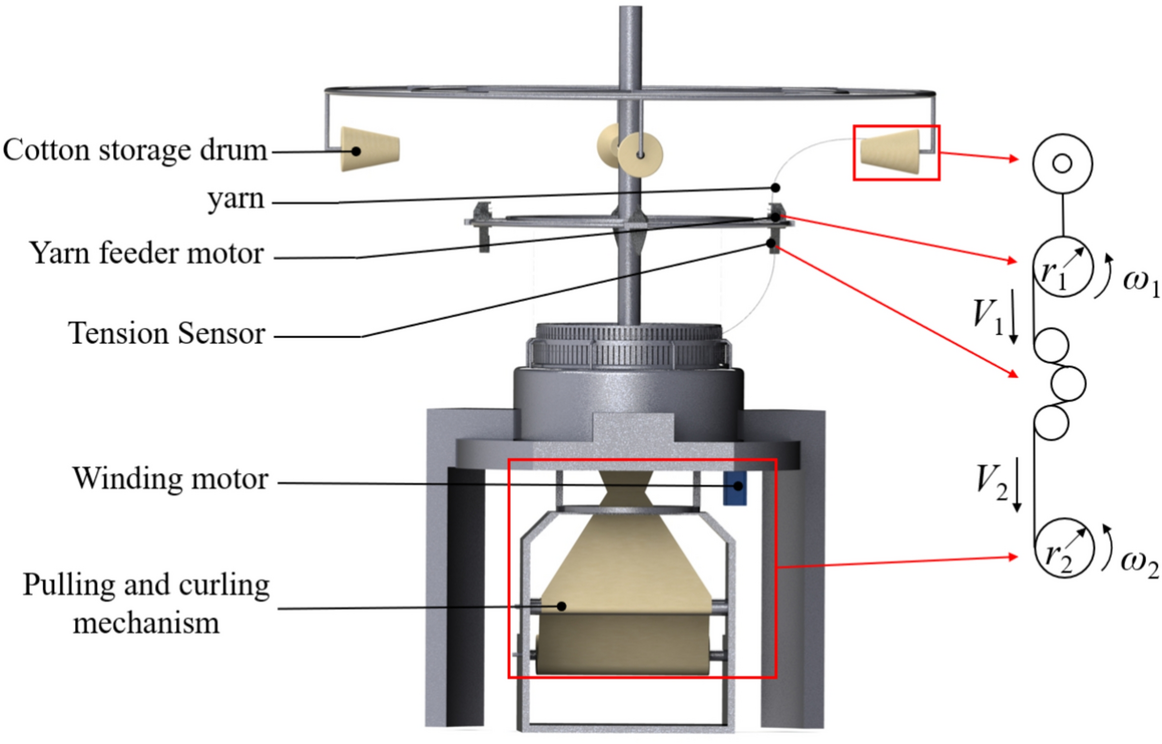 Cotton storage drum
yarn
Yarn feeder motor
Tension Sensor
Winding motor
Pulling and curling mechanism
$r_1$
$\omega_1$
$V_1$
$V_2$
$r_2$
$\omega_2$