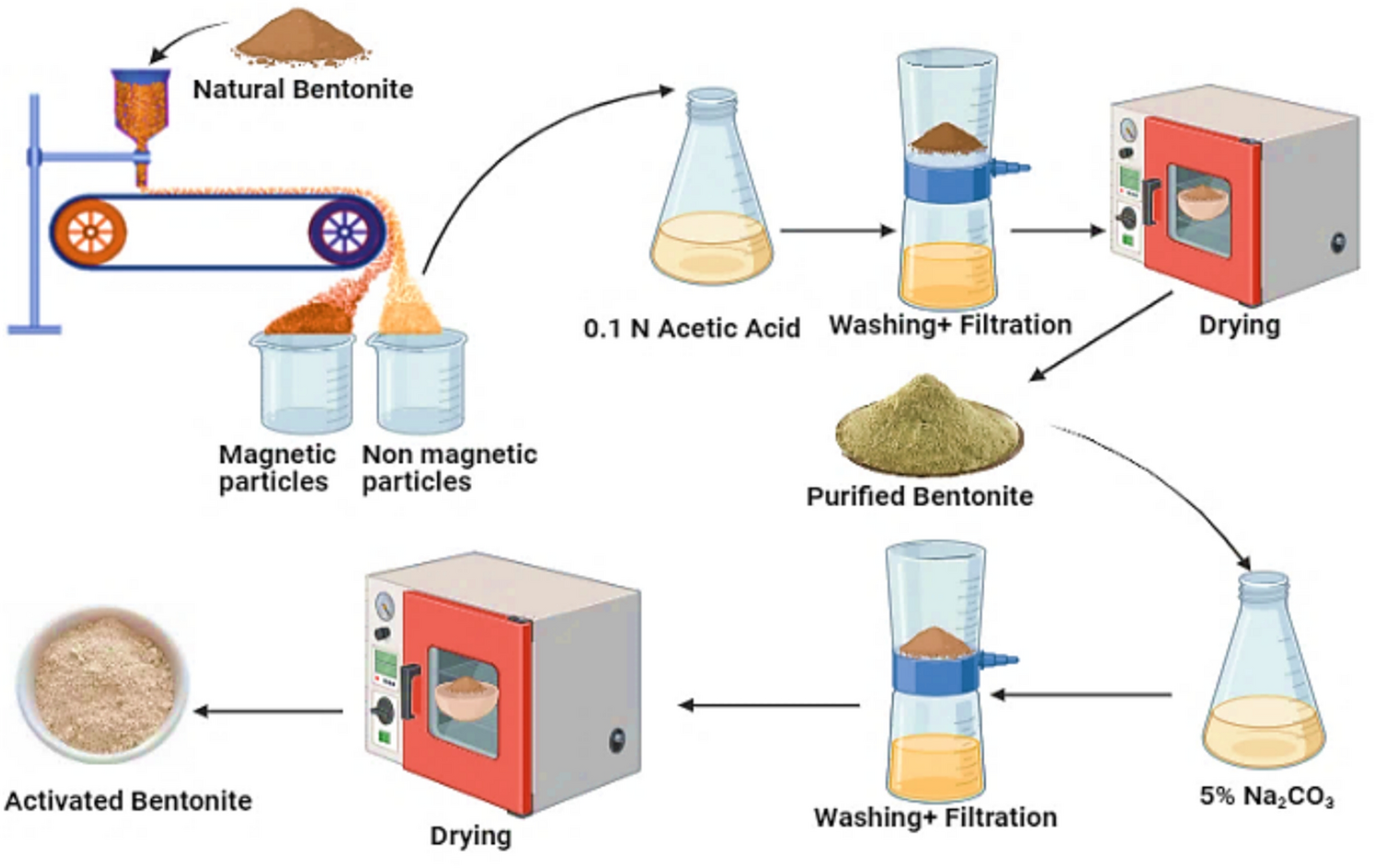 Natural Bentonite

Magnetic particles

Non magnetic particles

0.1 N Acetic Acid

Washing+ Filtration

Drying

Purified Bentonite

5% $Na_2CO_3$

Washing+ Filtration

Drying

Activated Bentonite