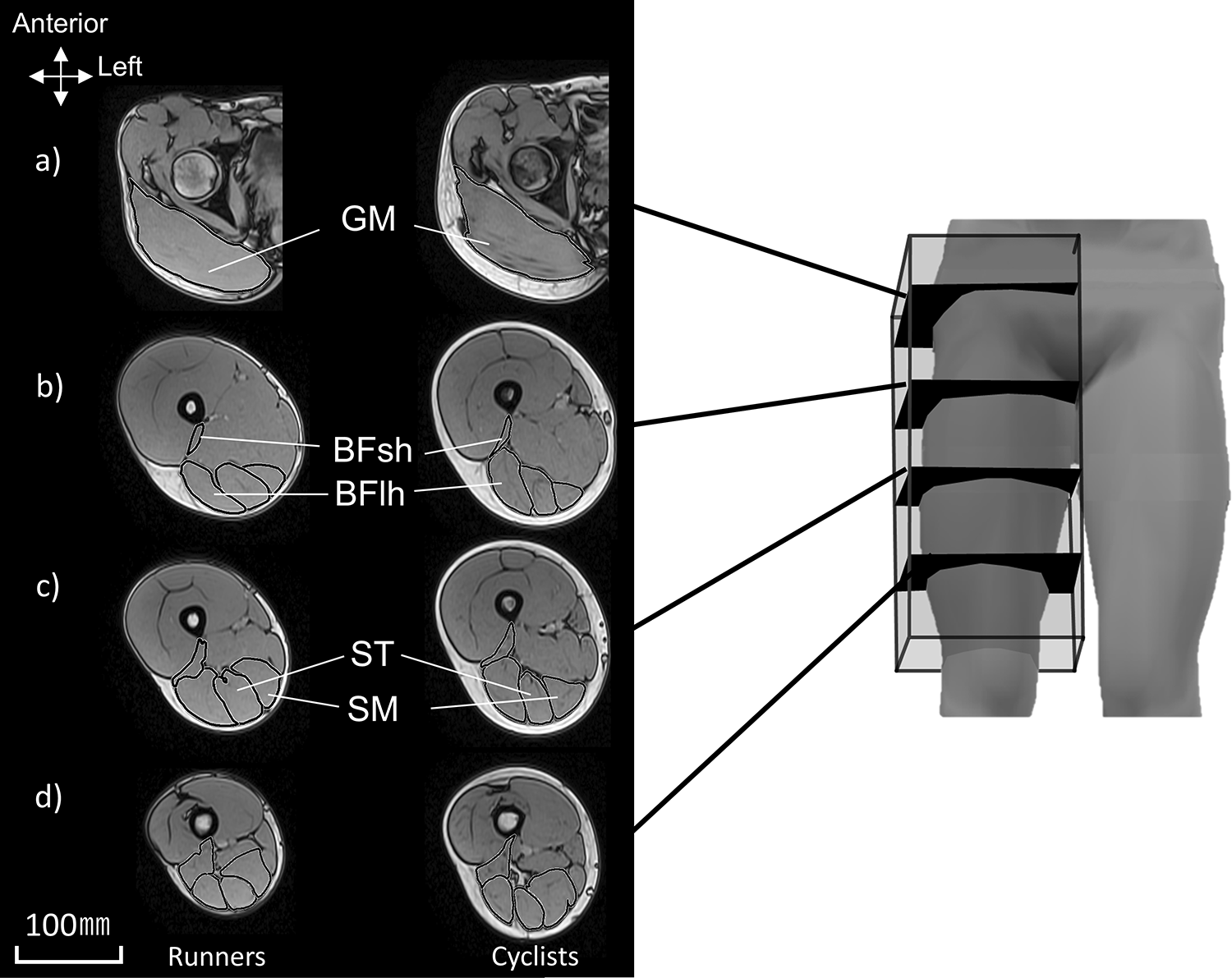 Anterior
Left

a)
GM

b)
BFsh
BFlh

c)
ST
SM

d)

100mm
Runners
Cyclists