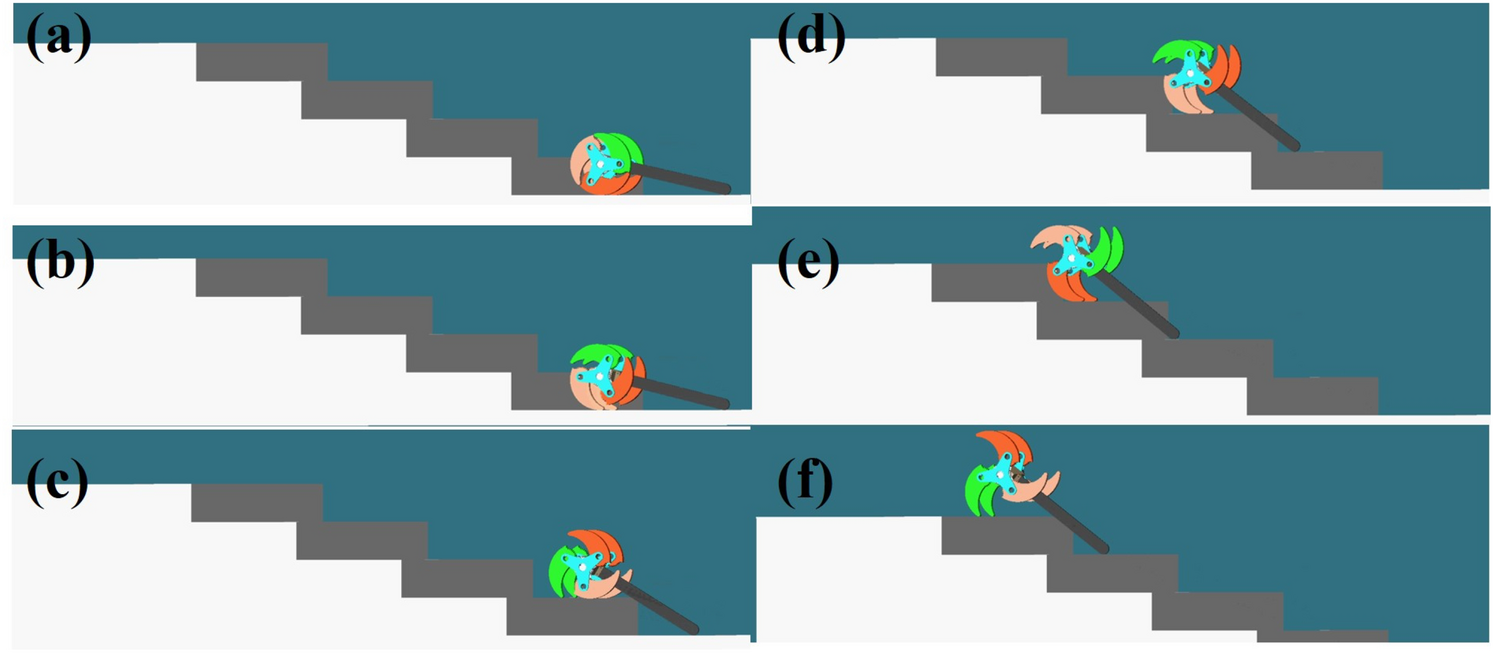 (a)

(b)

(c)

(d)

(e)

(f)